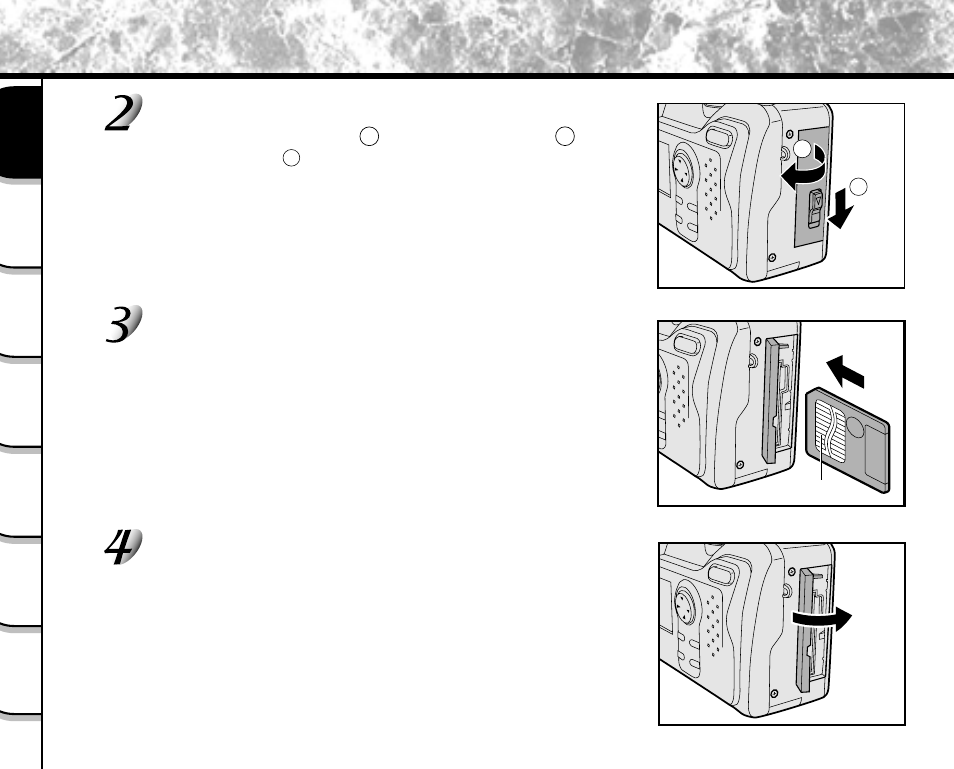 2

3

4