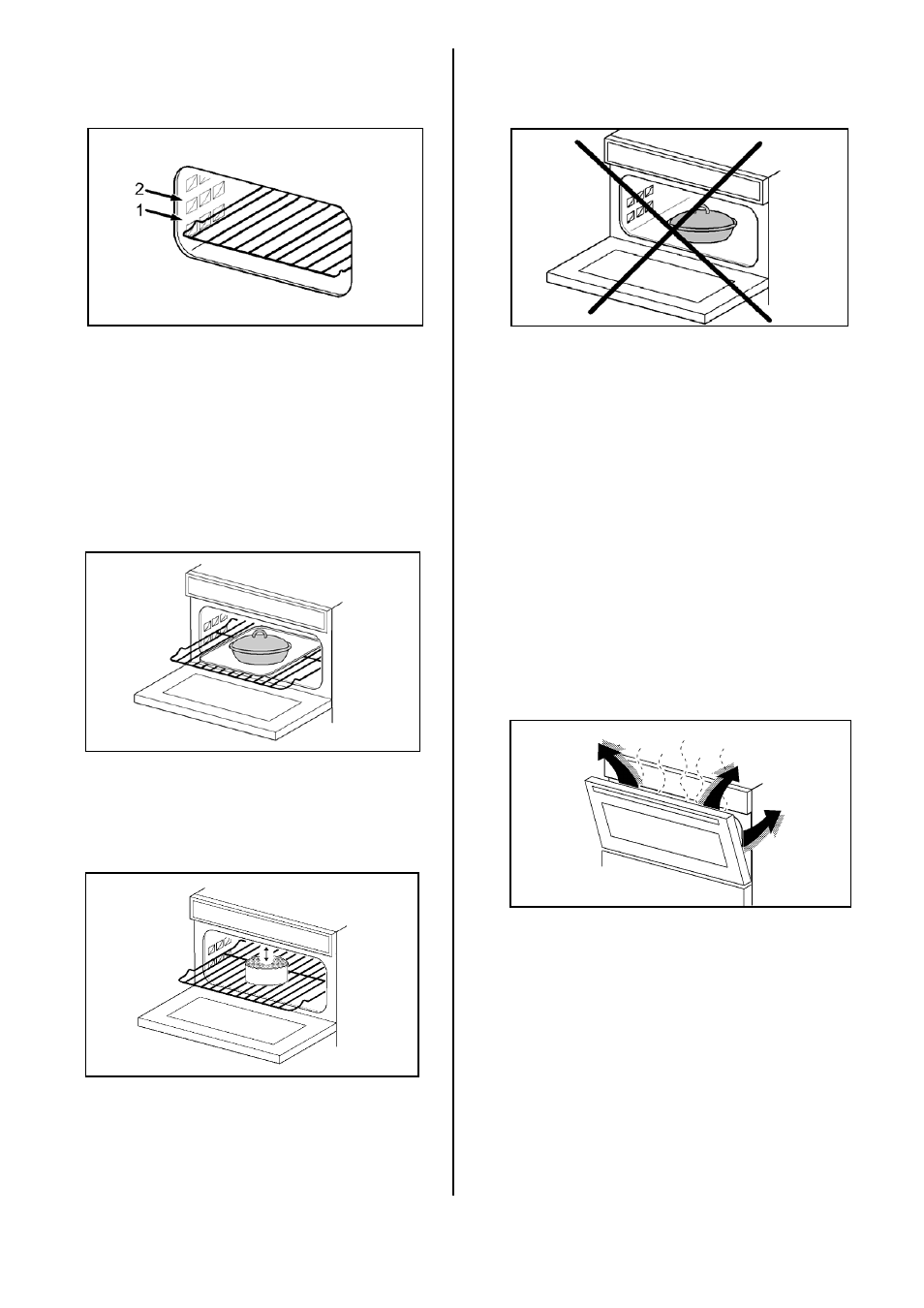 2
1