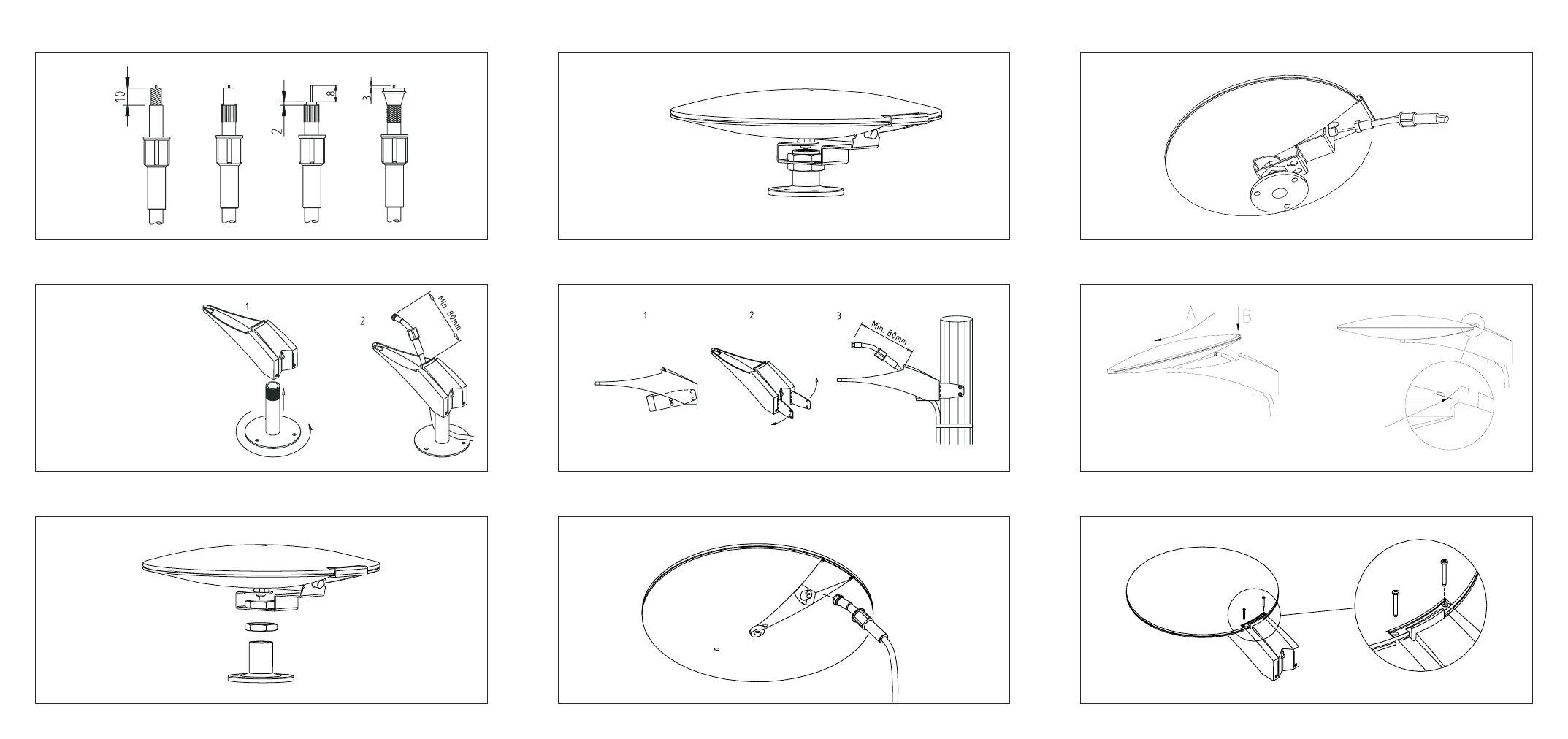 10
2
8
3

1
2
Min 80mm

1
2
3
Min 80mm

A
B