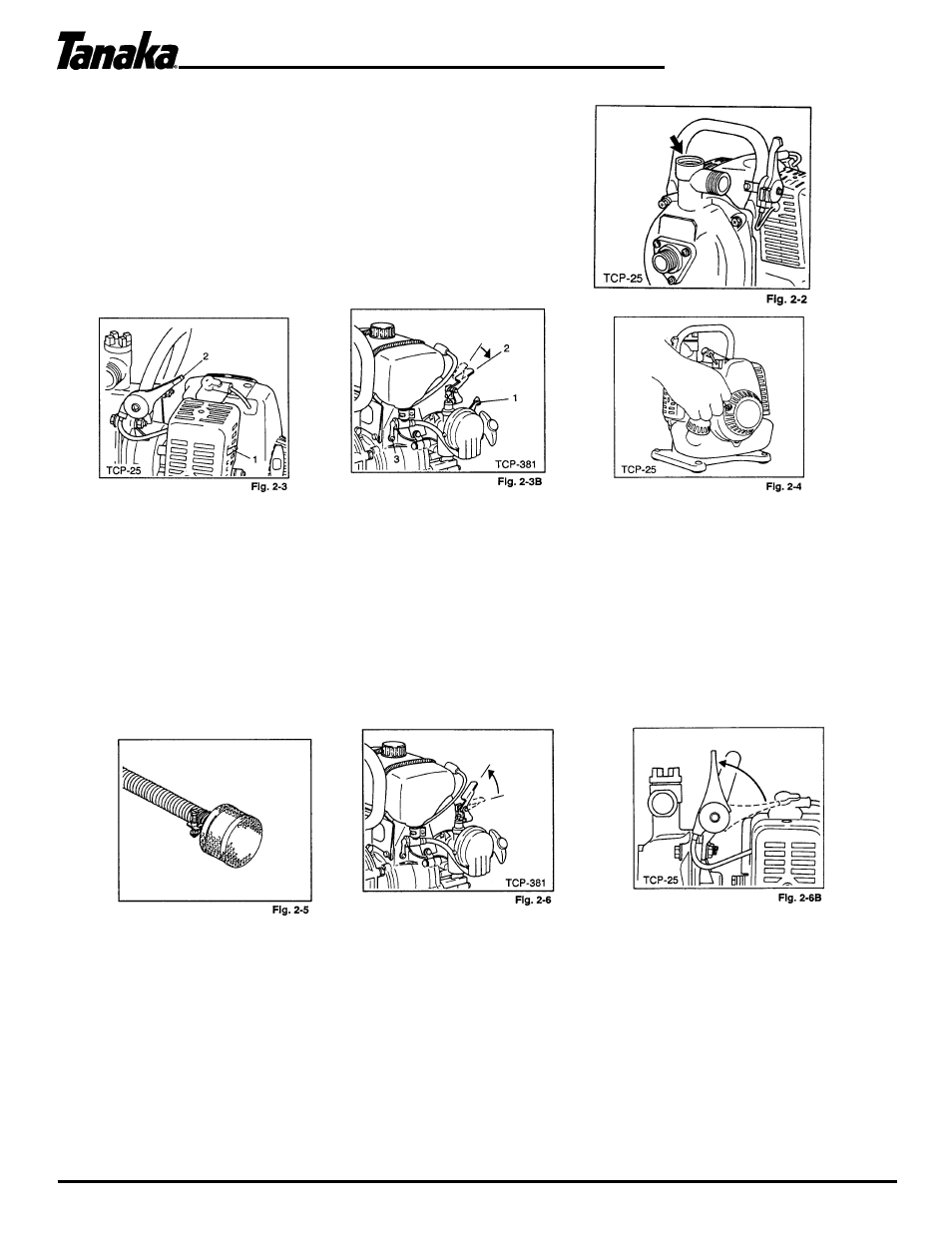 Tanaka

TCP-25

Fig. 2-2

2
1
TCP-25

Fig. 2-3

2
1
3
TCP-381

Fig. 2-3B

TCP-25

Fig. 2-4

Fig. 2-5

TCP-381

Fig. 2-6

TCP-25

Fig. 2-6B