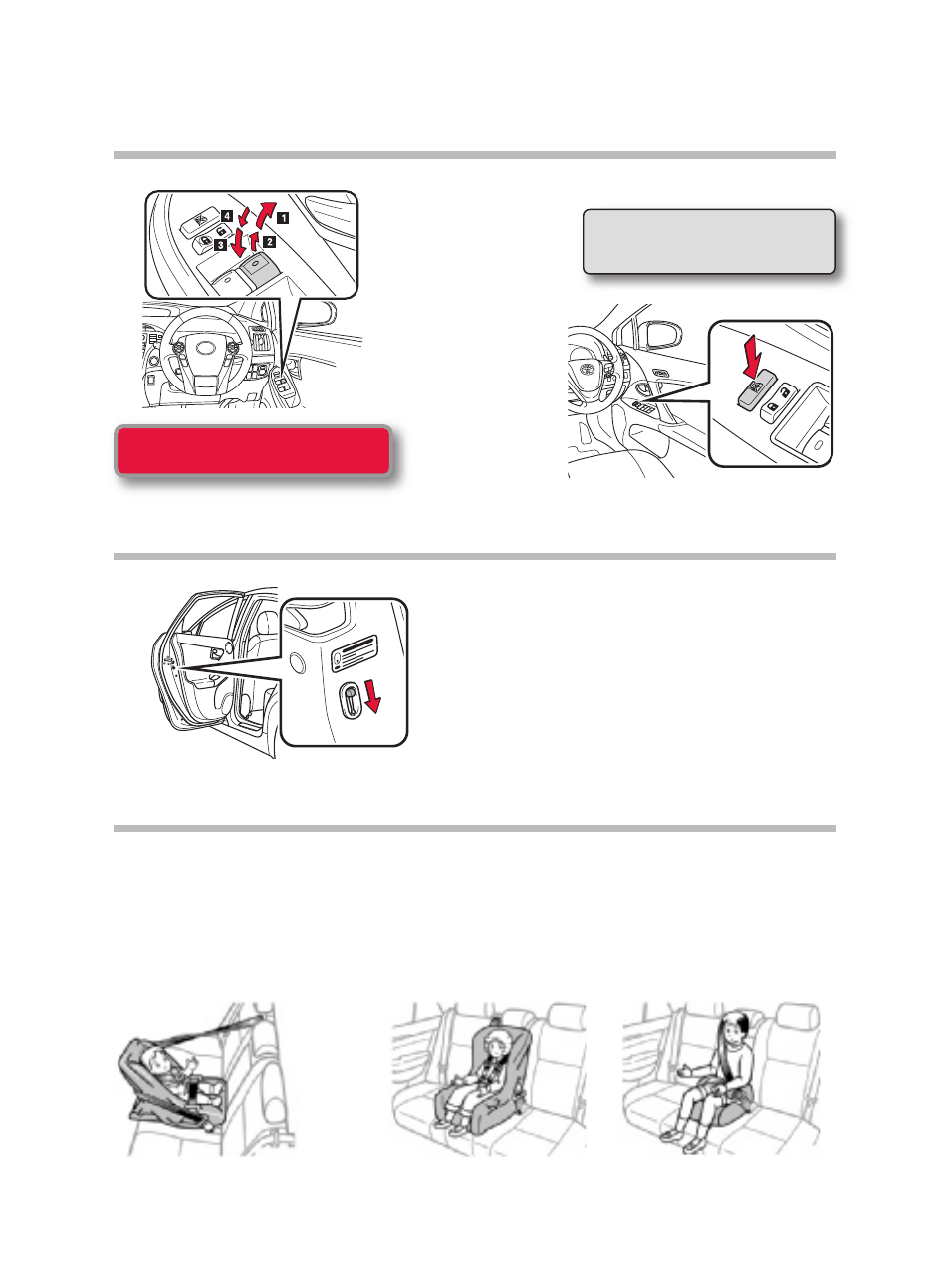 4
1
3
2