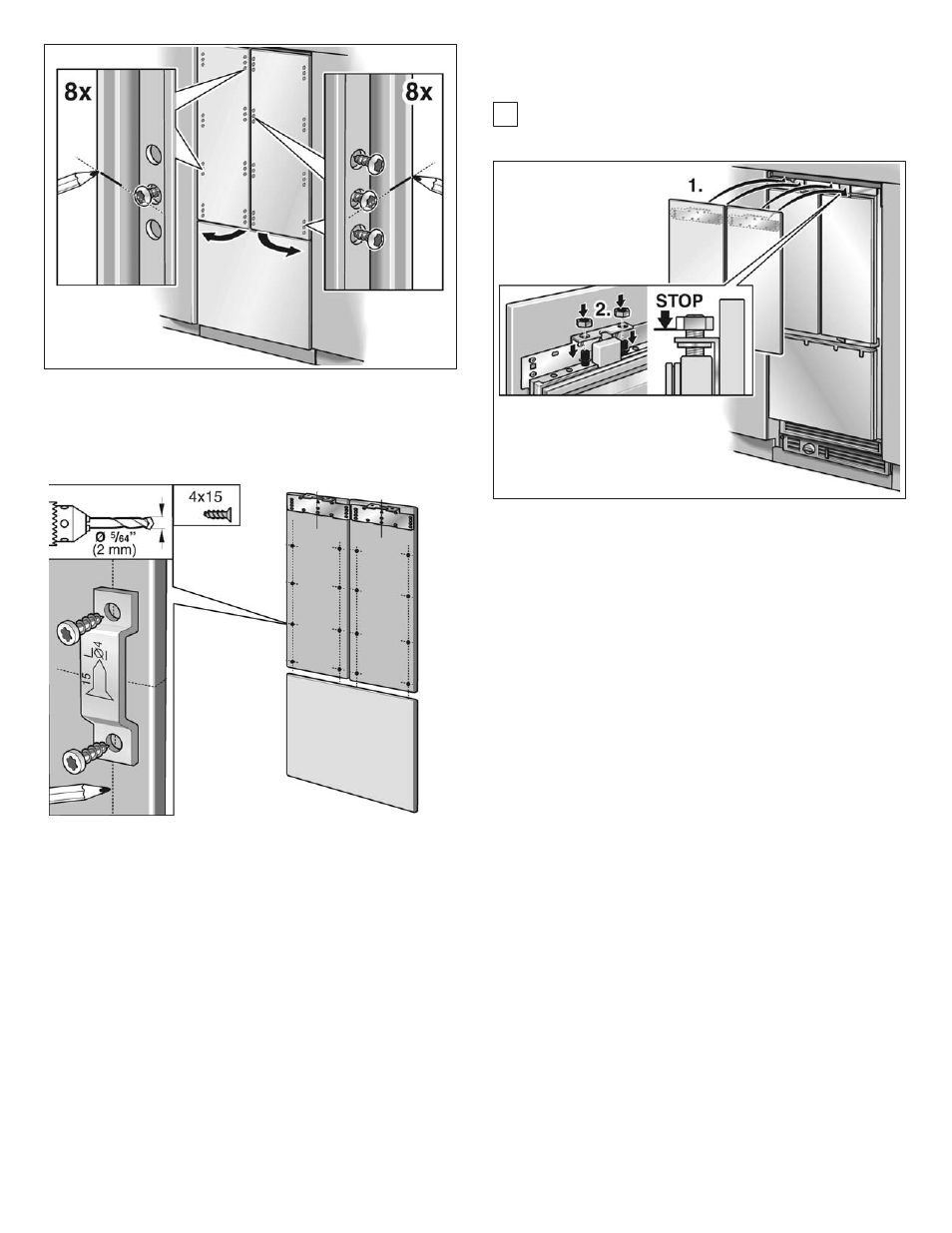 8x

8x

4x15

Ø $^5/_{64}$"
(2 mm)

15

Ø4

1.

2.

STOP