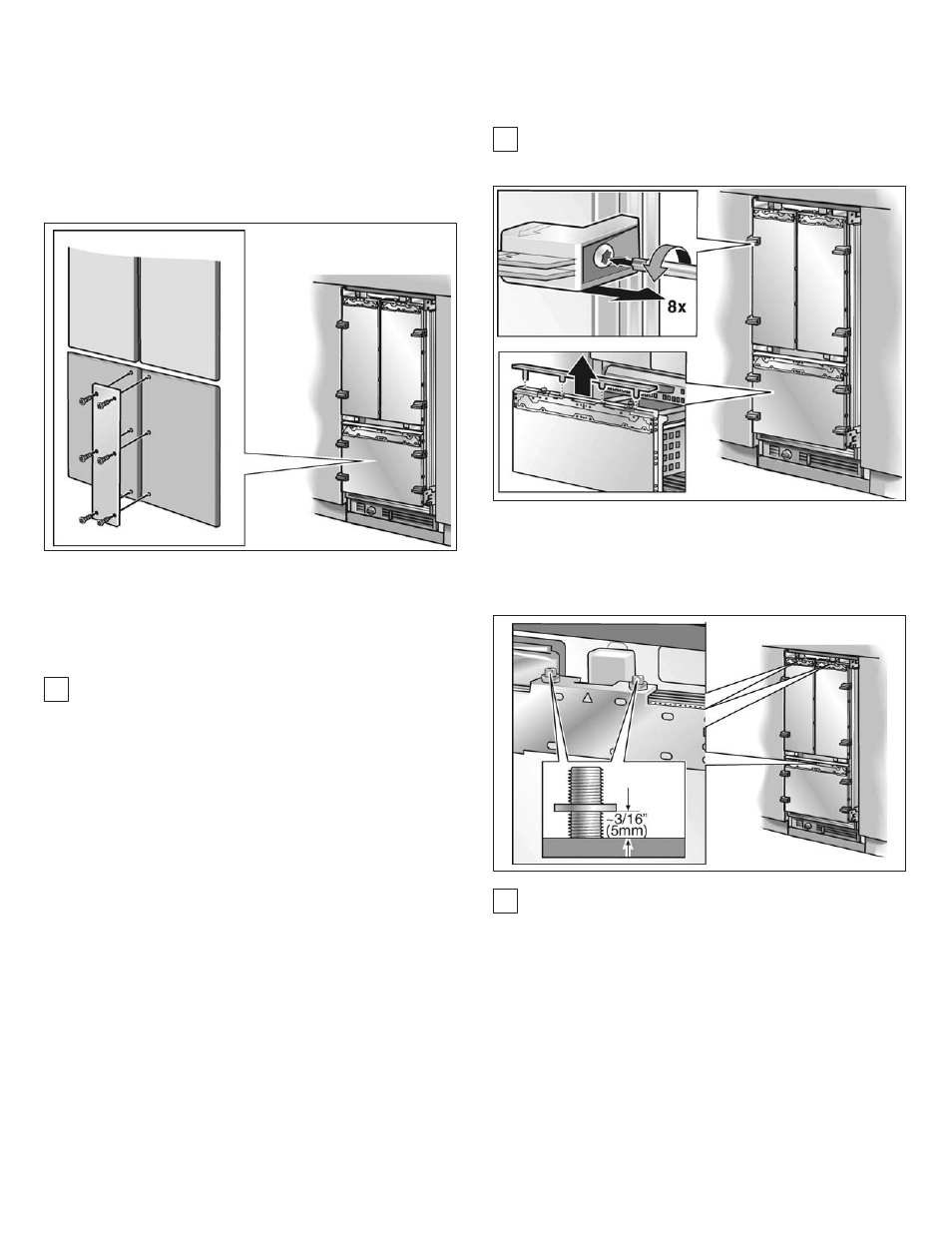 8x

~3/16"
(5mm)