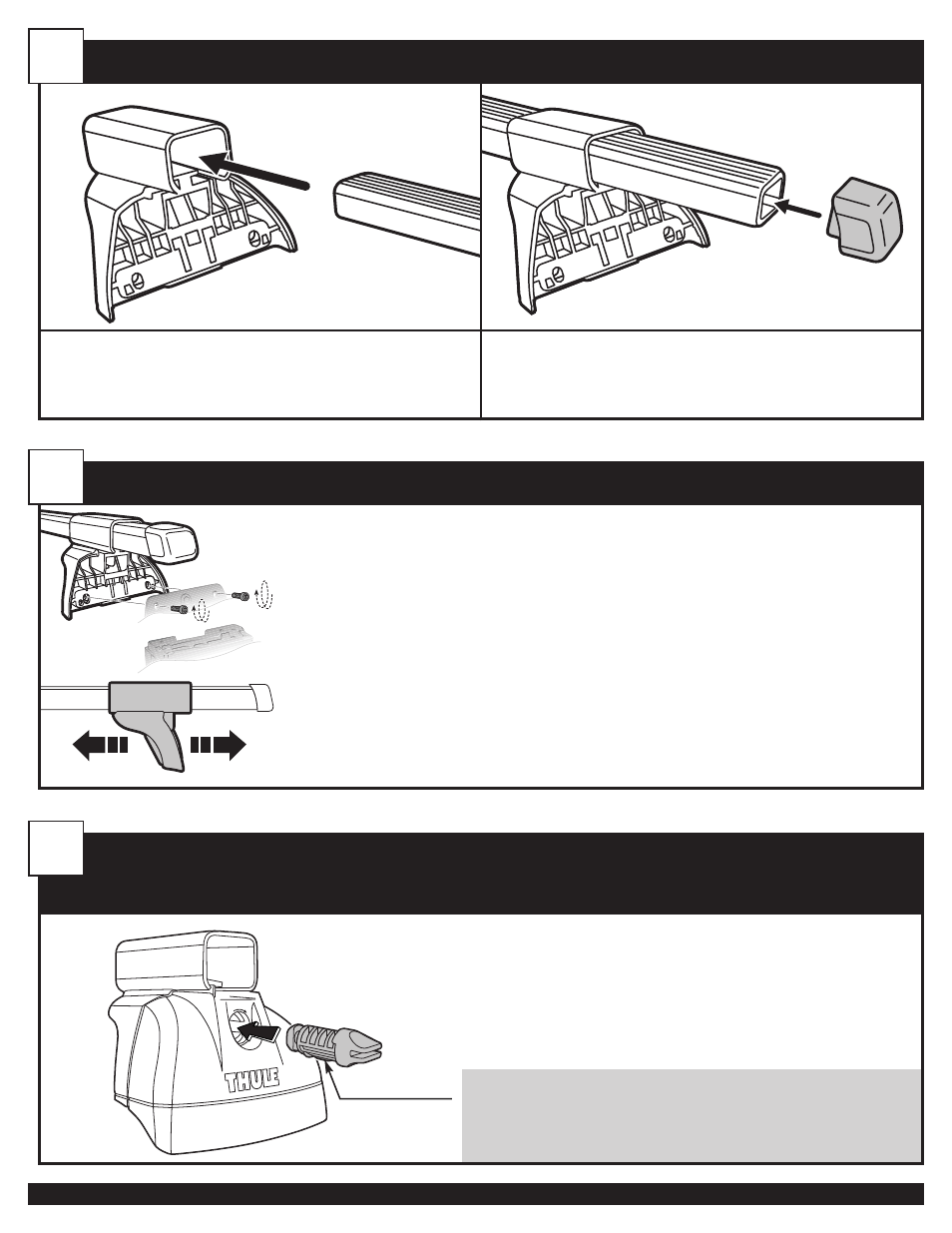 THULE