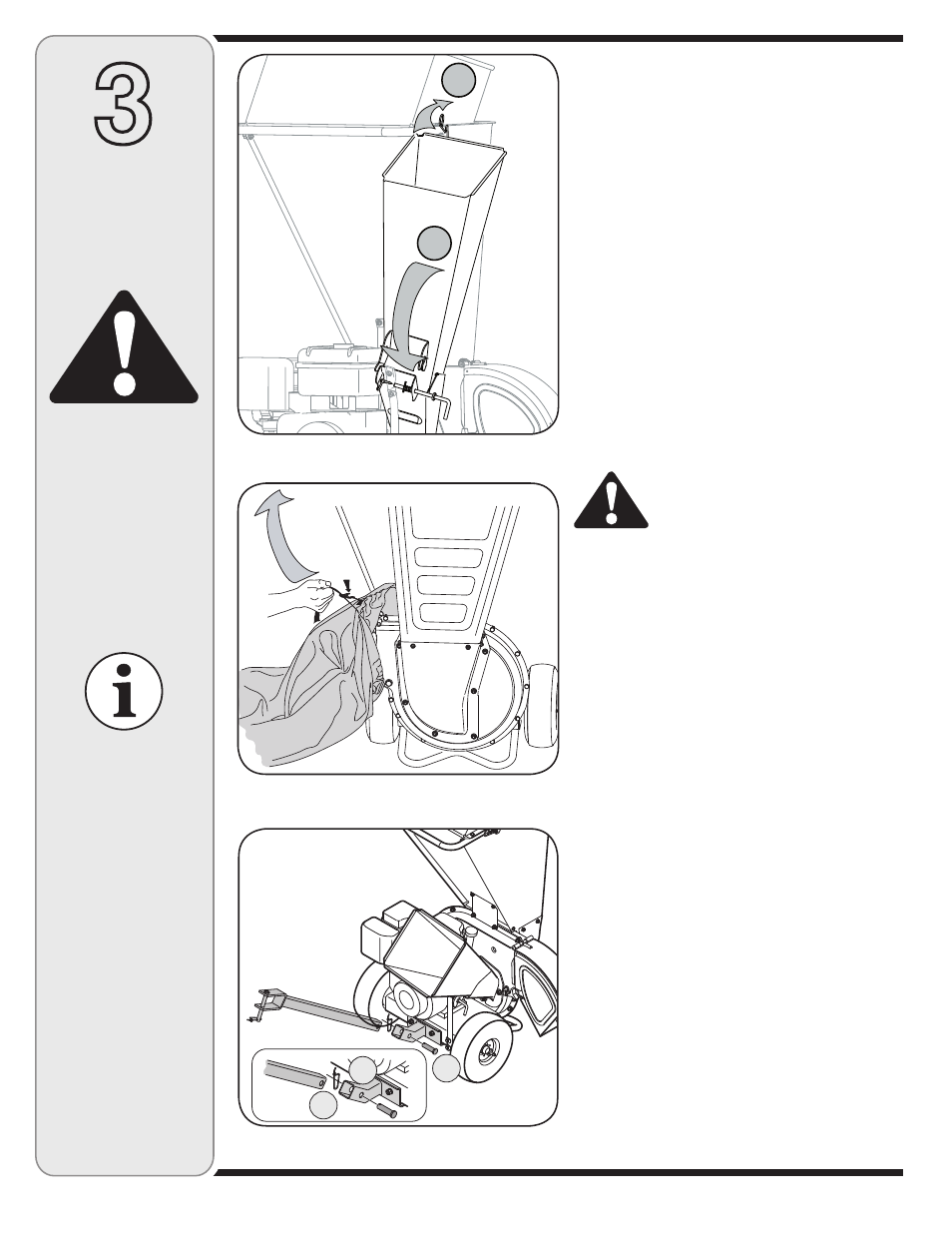 3