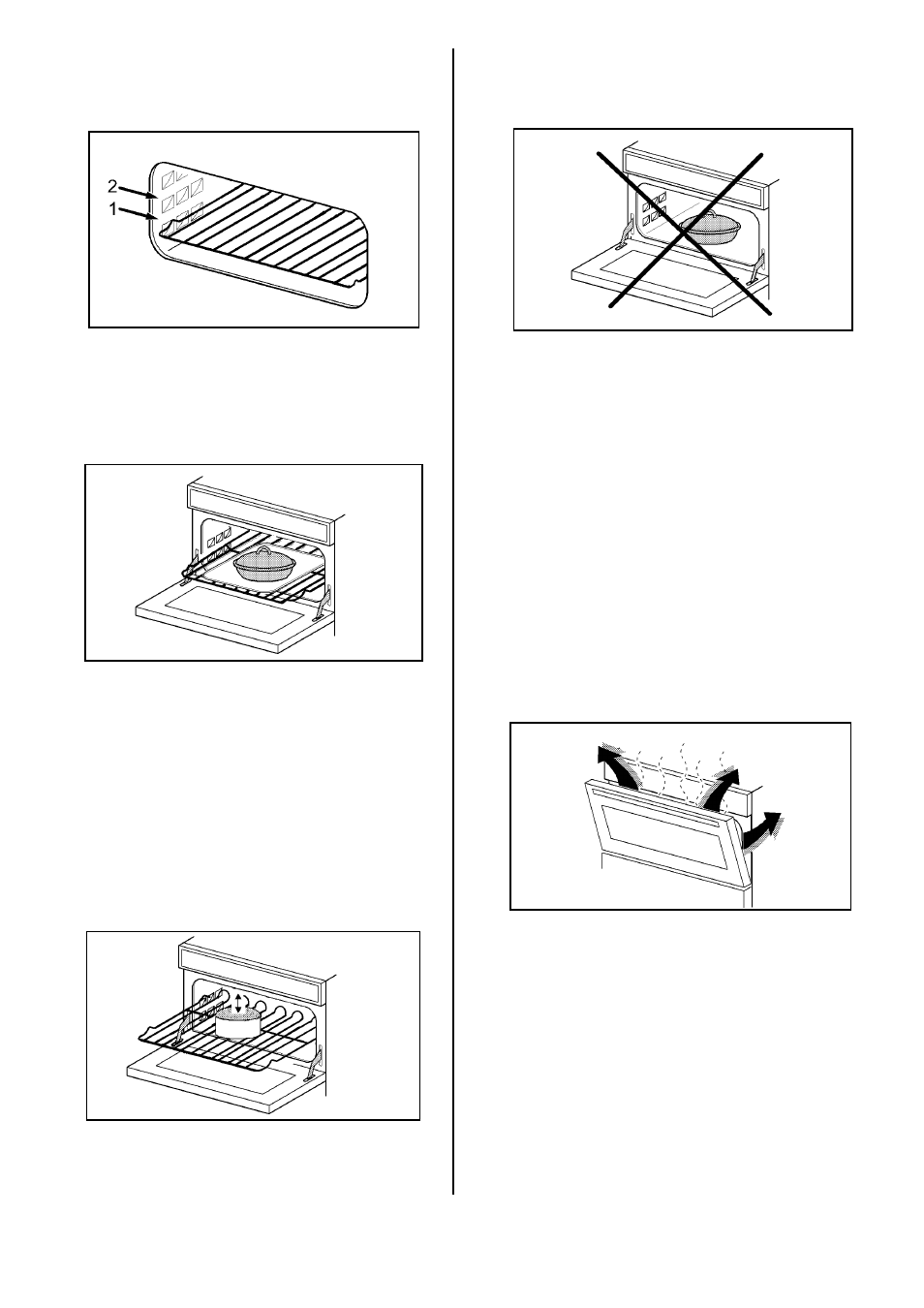 2
1