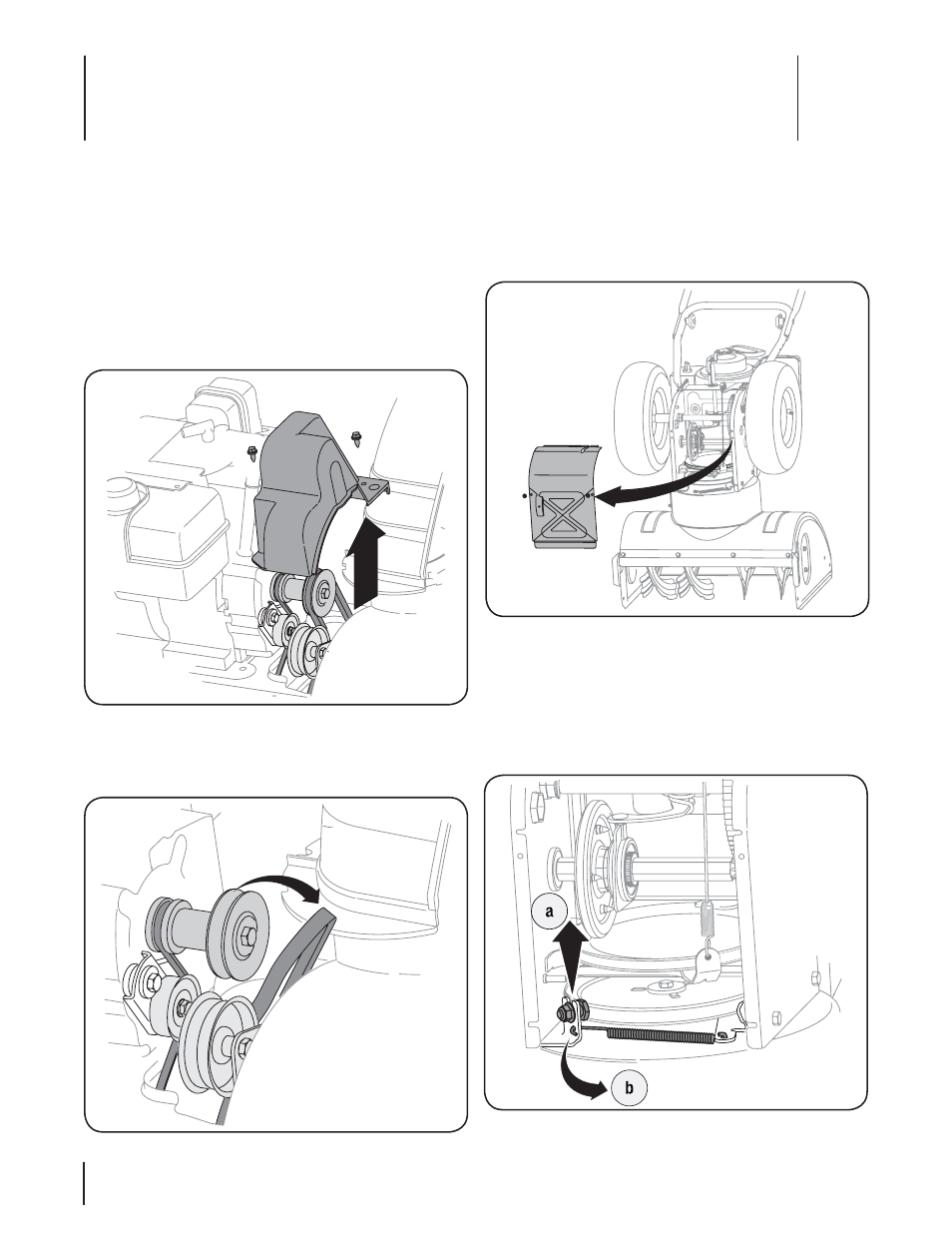 a

b