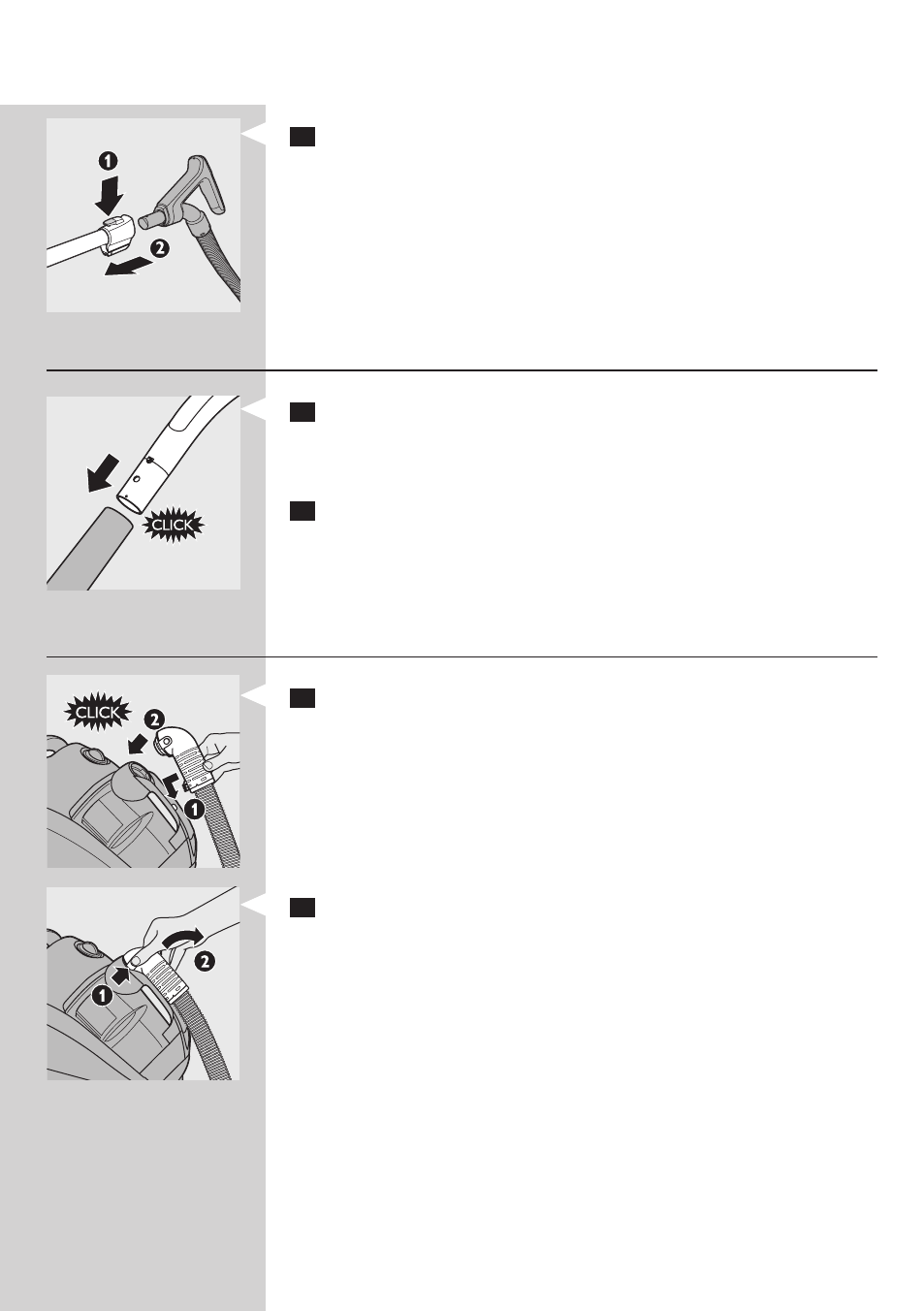 1
2

CLICK

CLICK
2
1

1
2