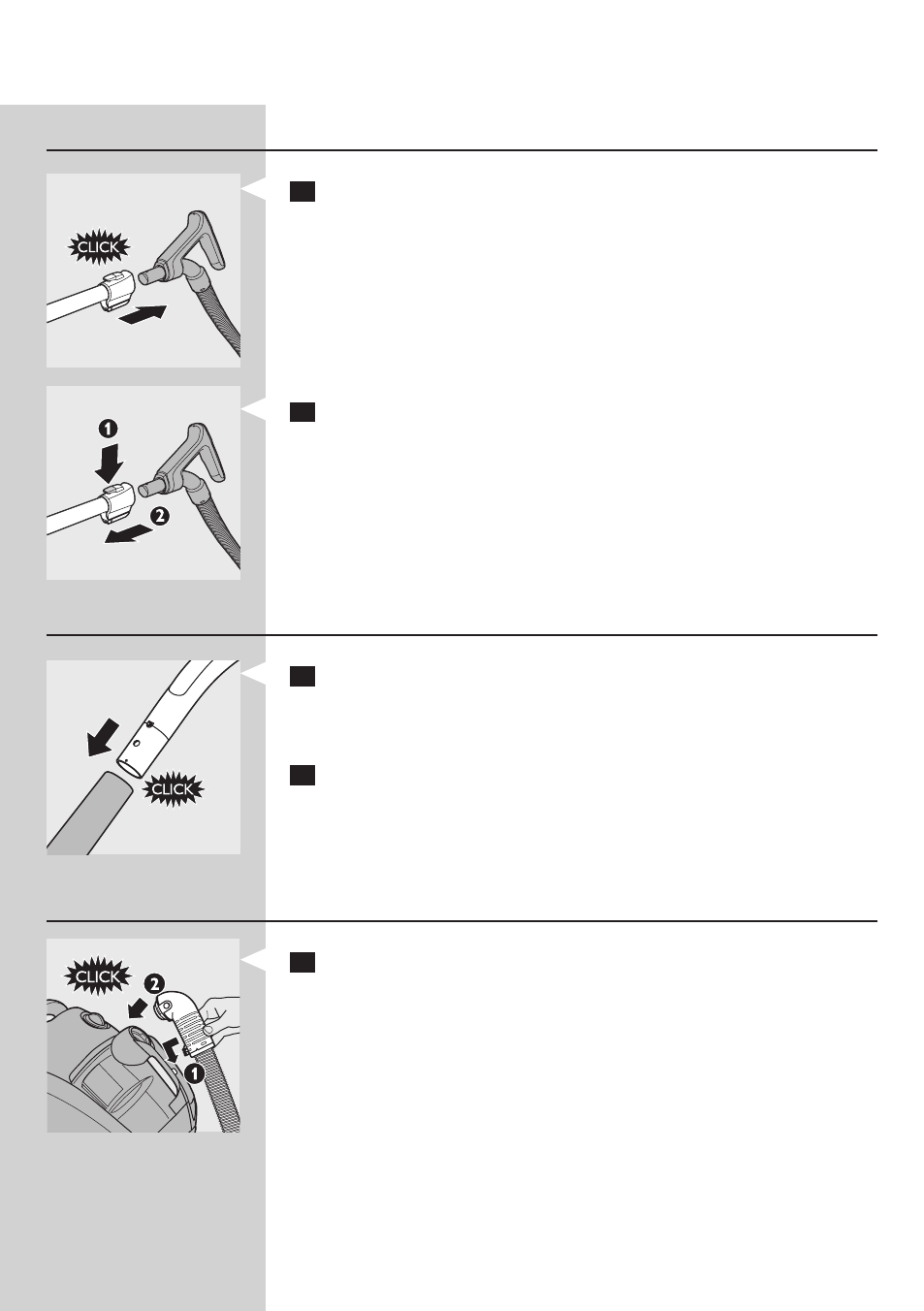 CLICK

1

2

CLICK

CLICK

2

1