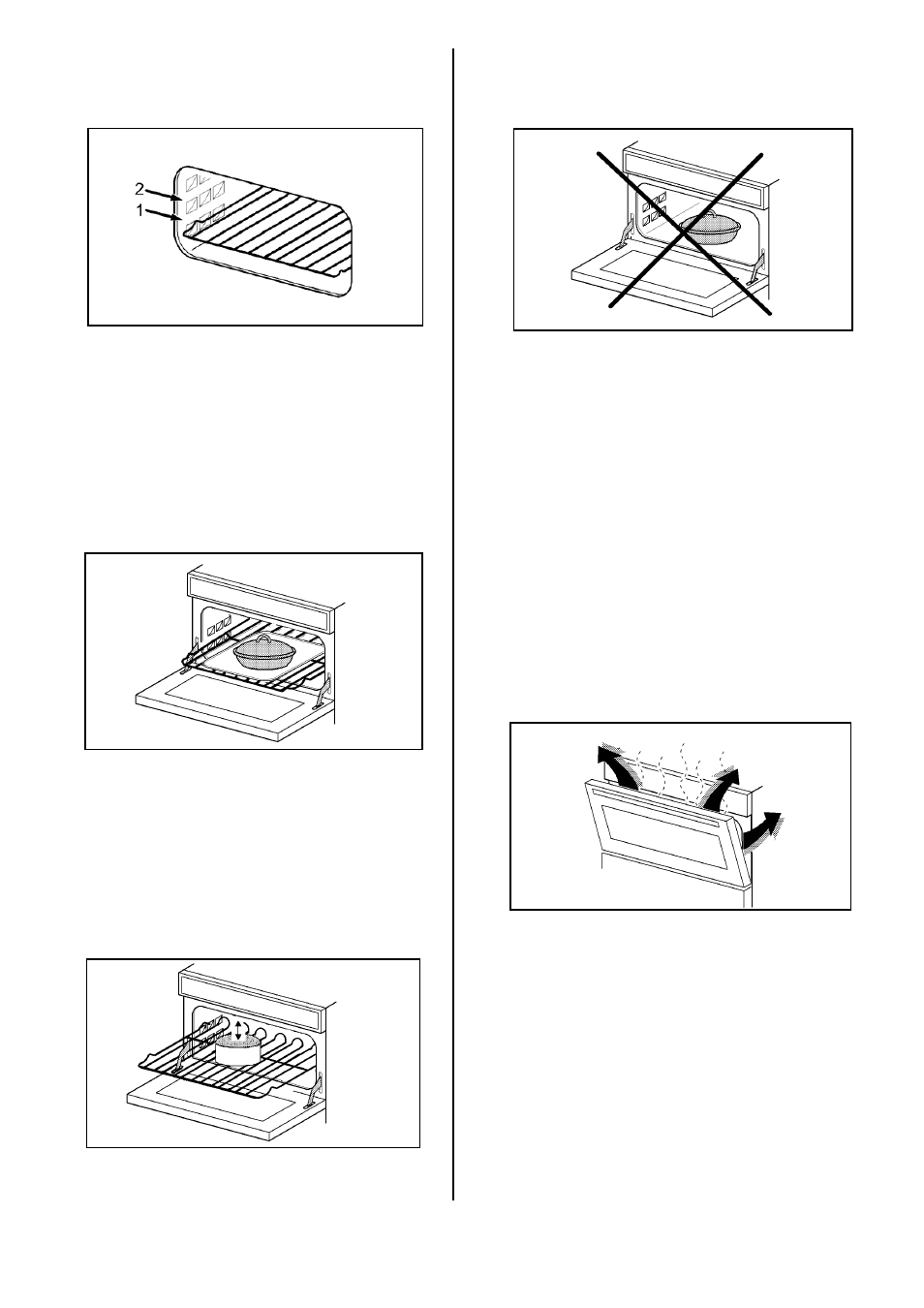 2
1