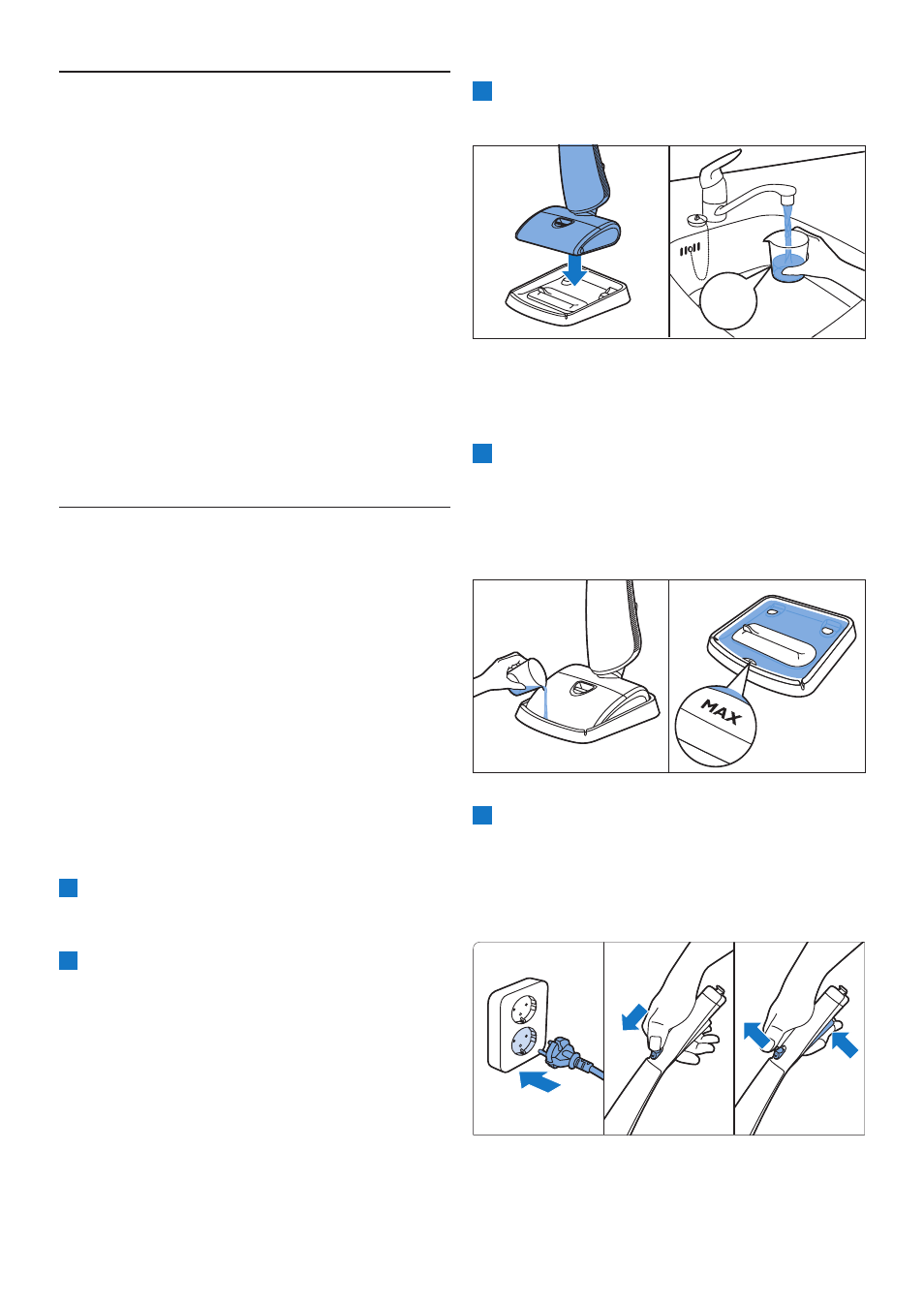 MAX