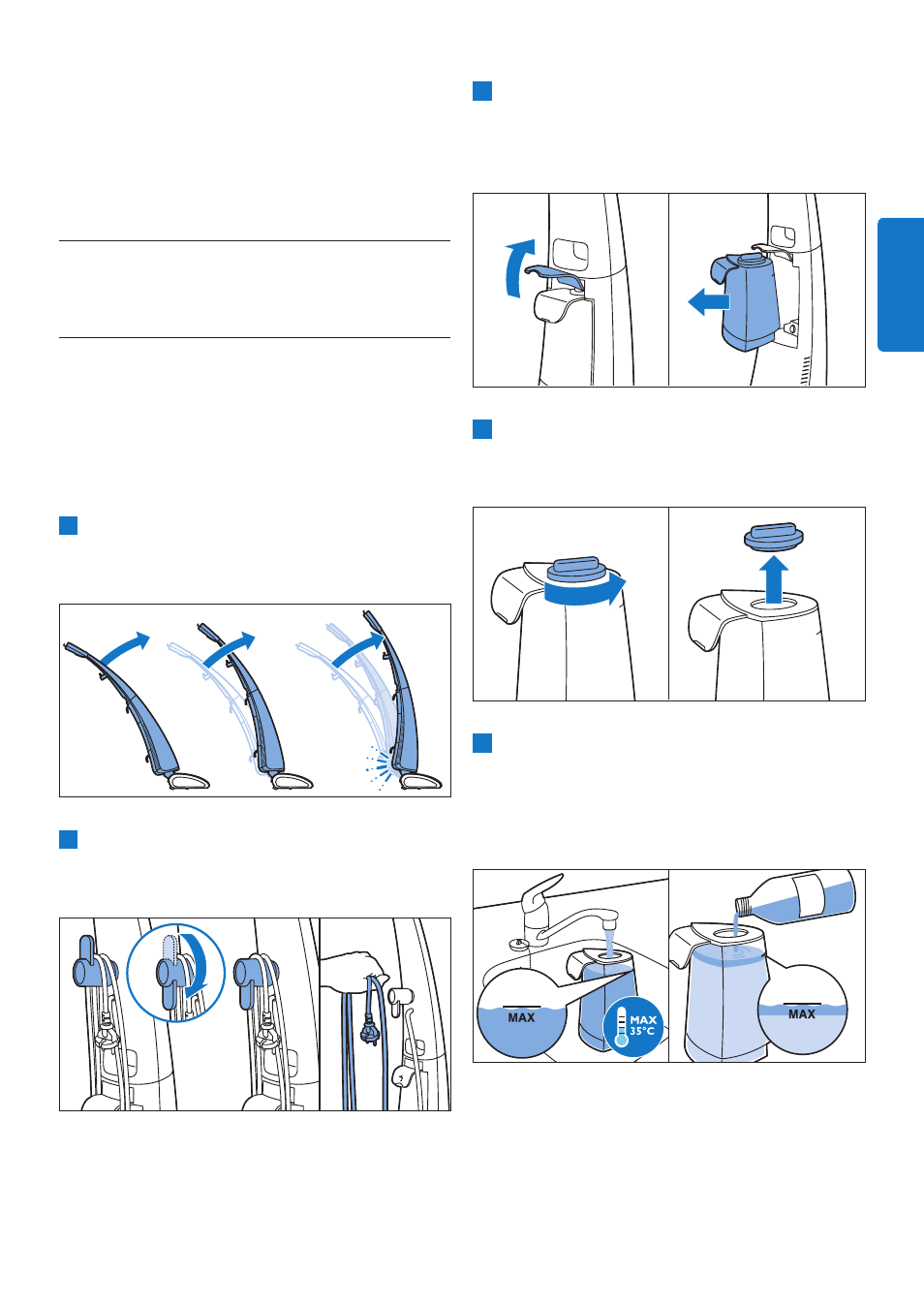 MAX

MAX
35°C

MAX