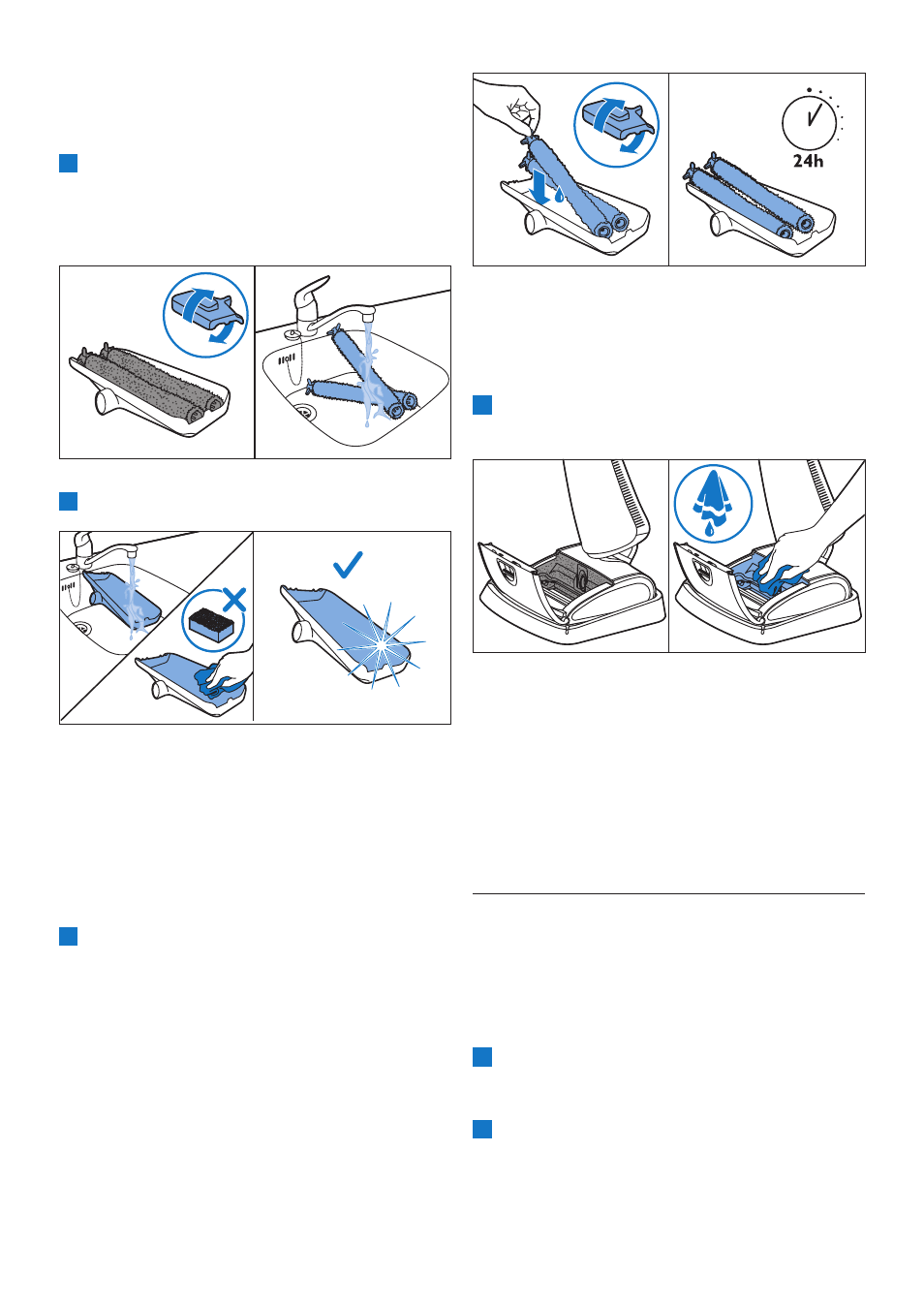 24h