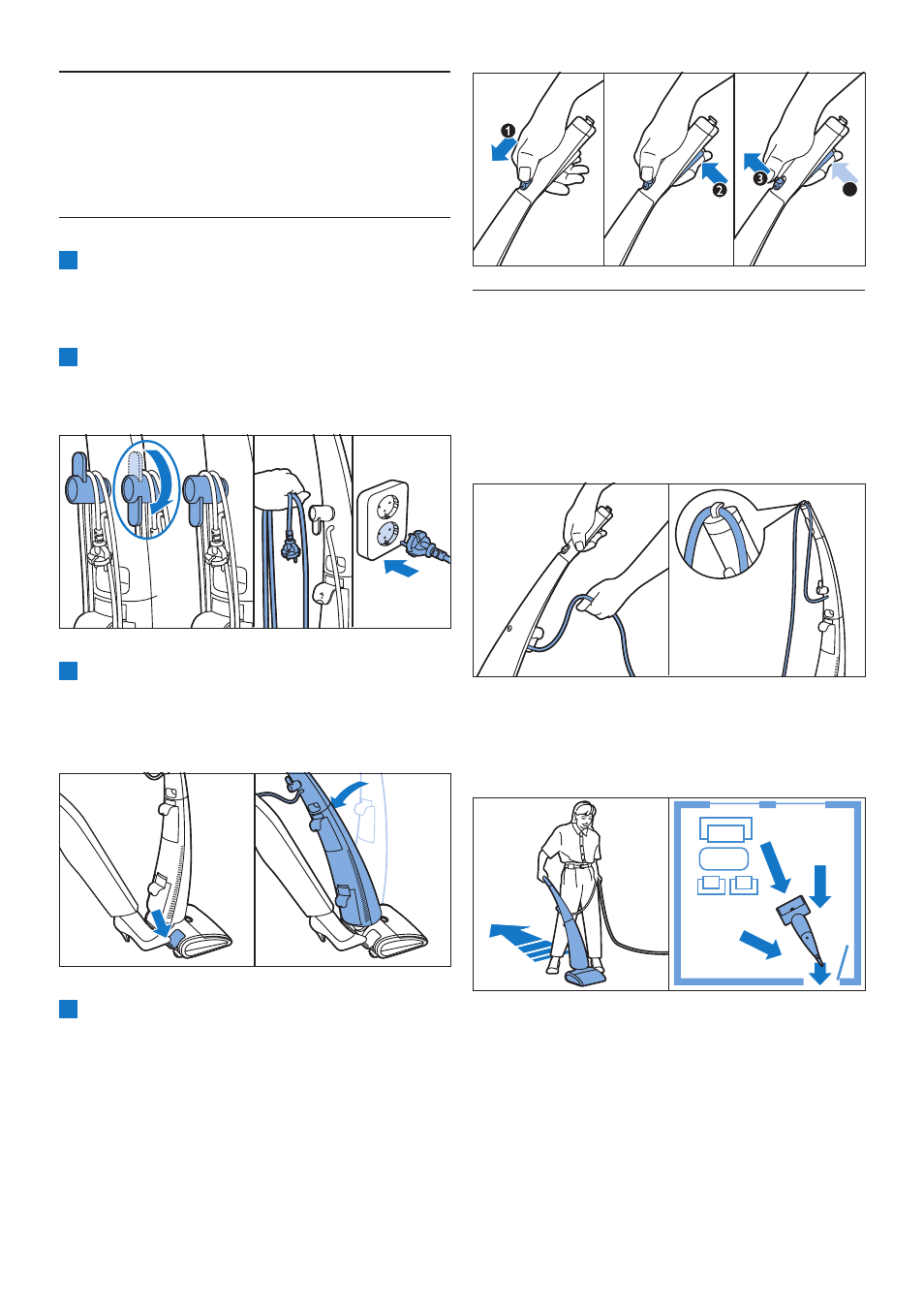 1

2

3