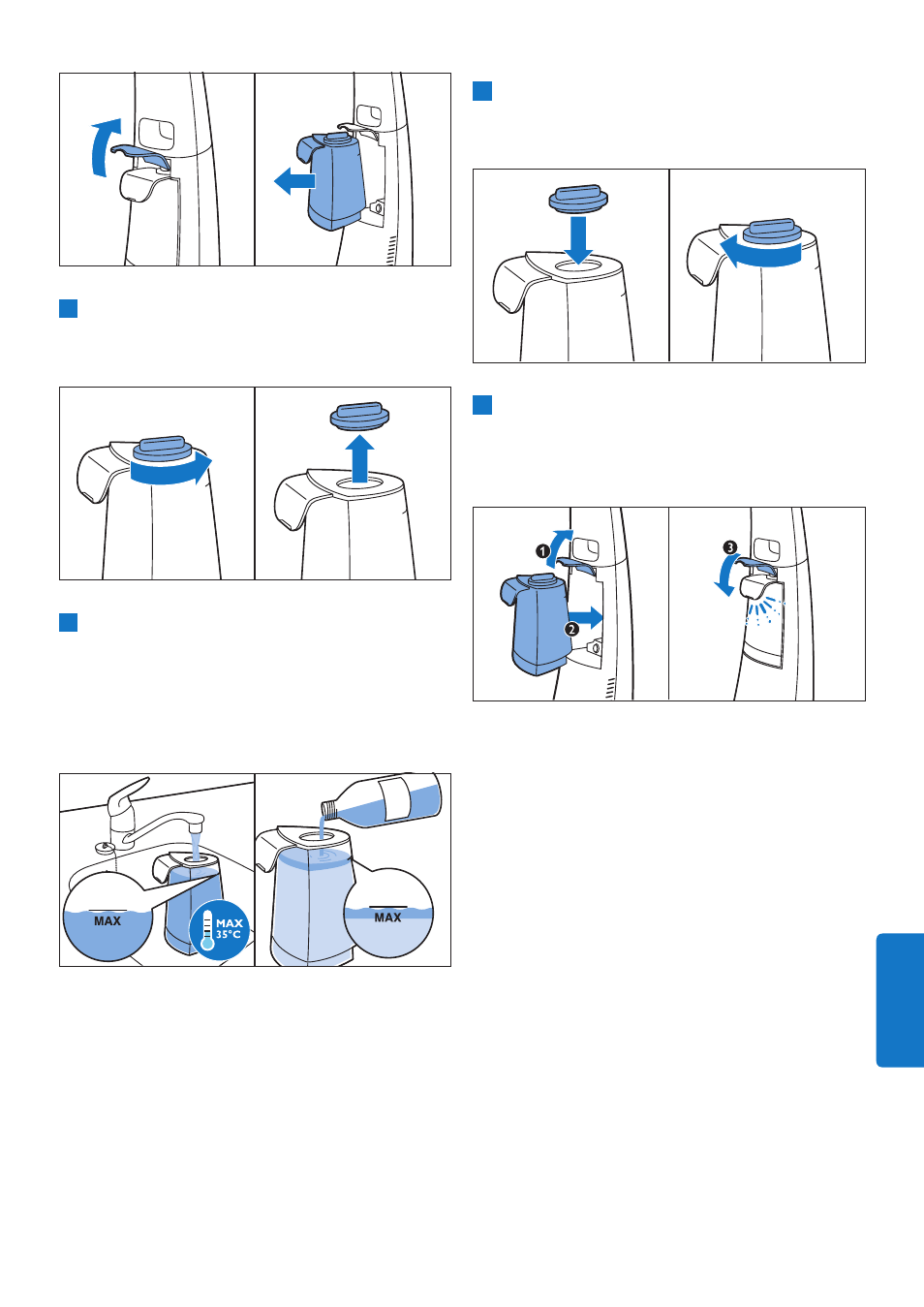 MAX

MAX 35°C

MAX

1

2

3