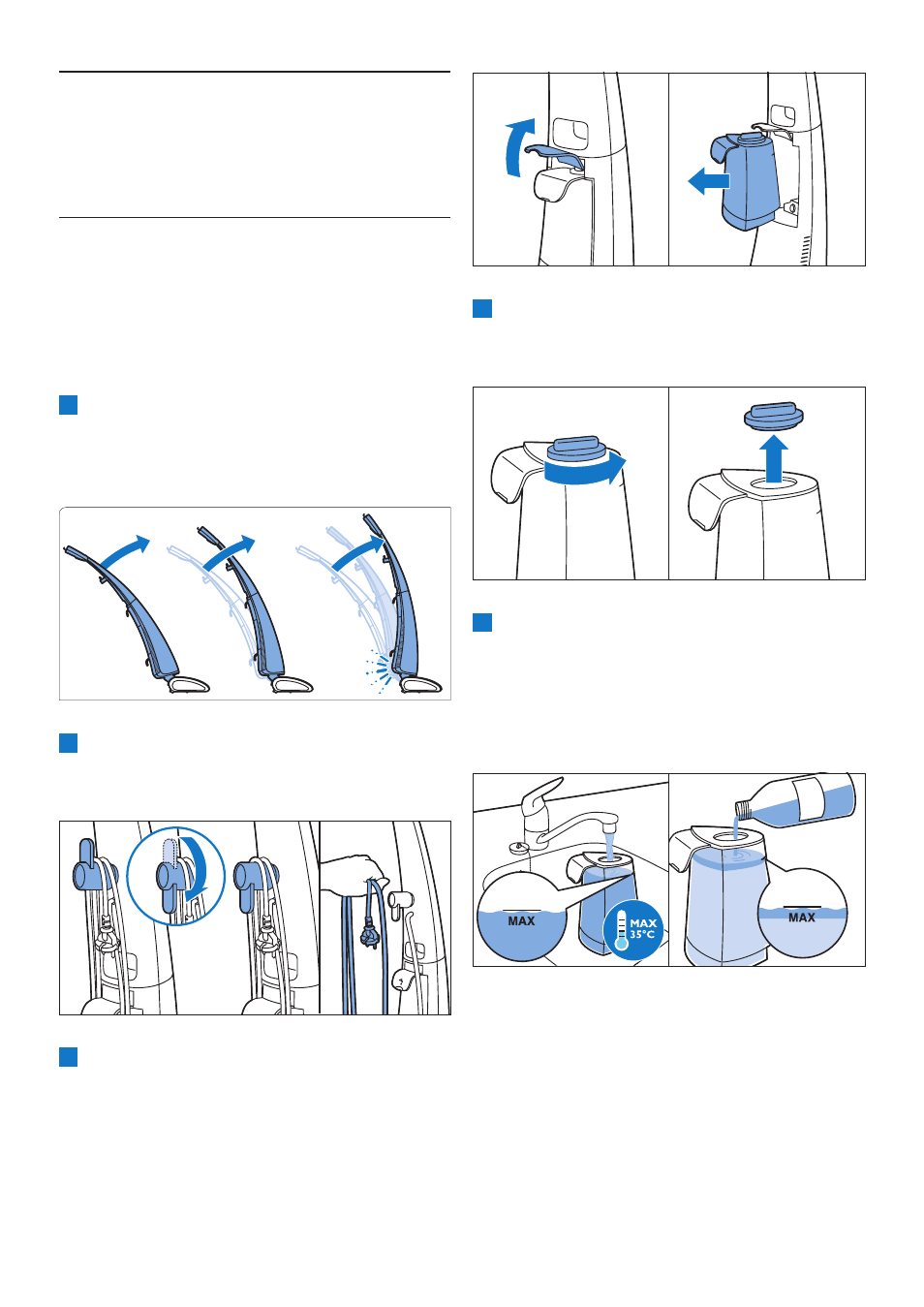 MAX

MAX
35°C

MAX