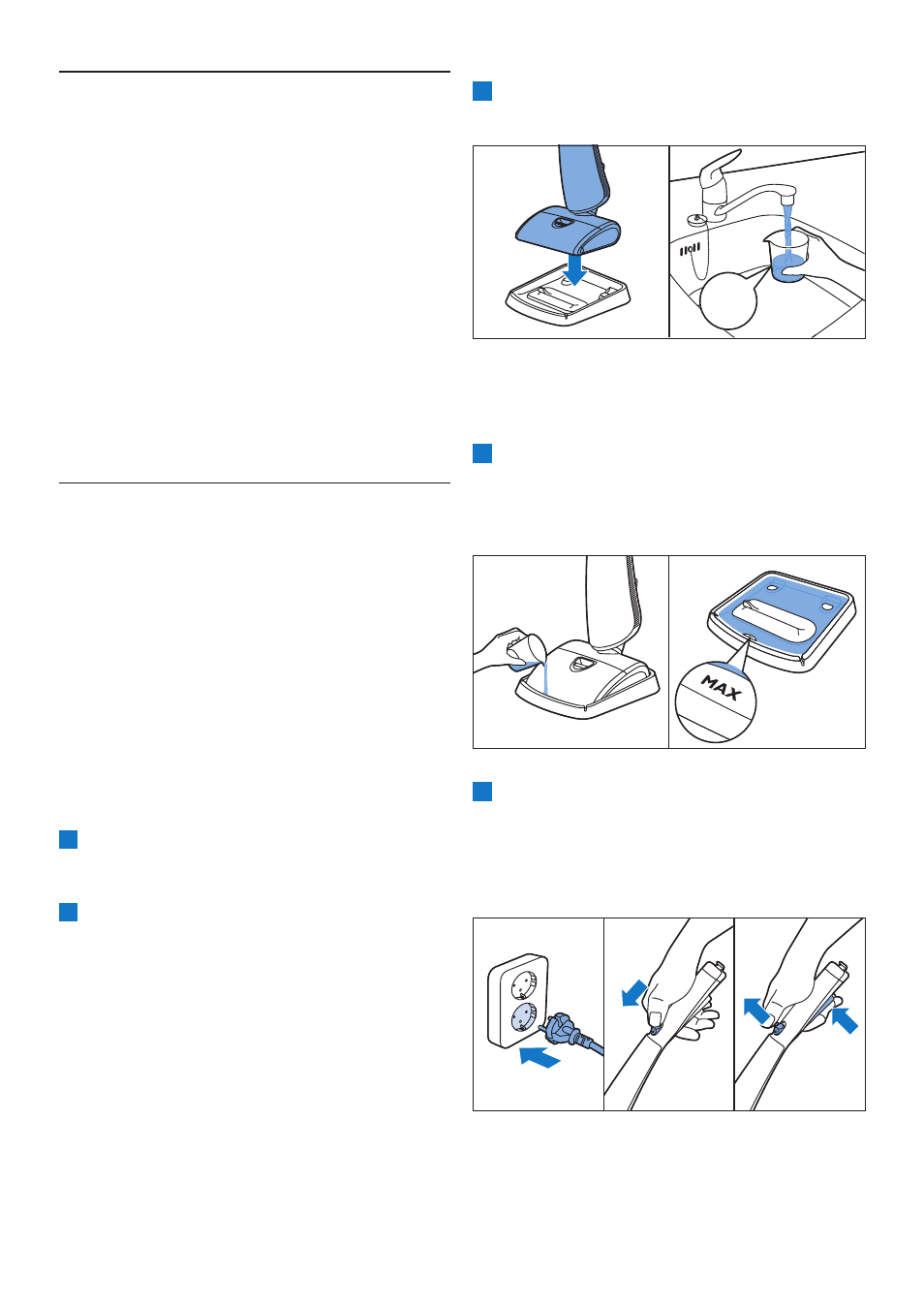 MAX