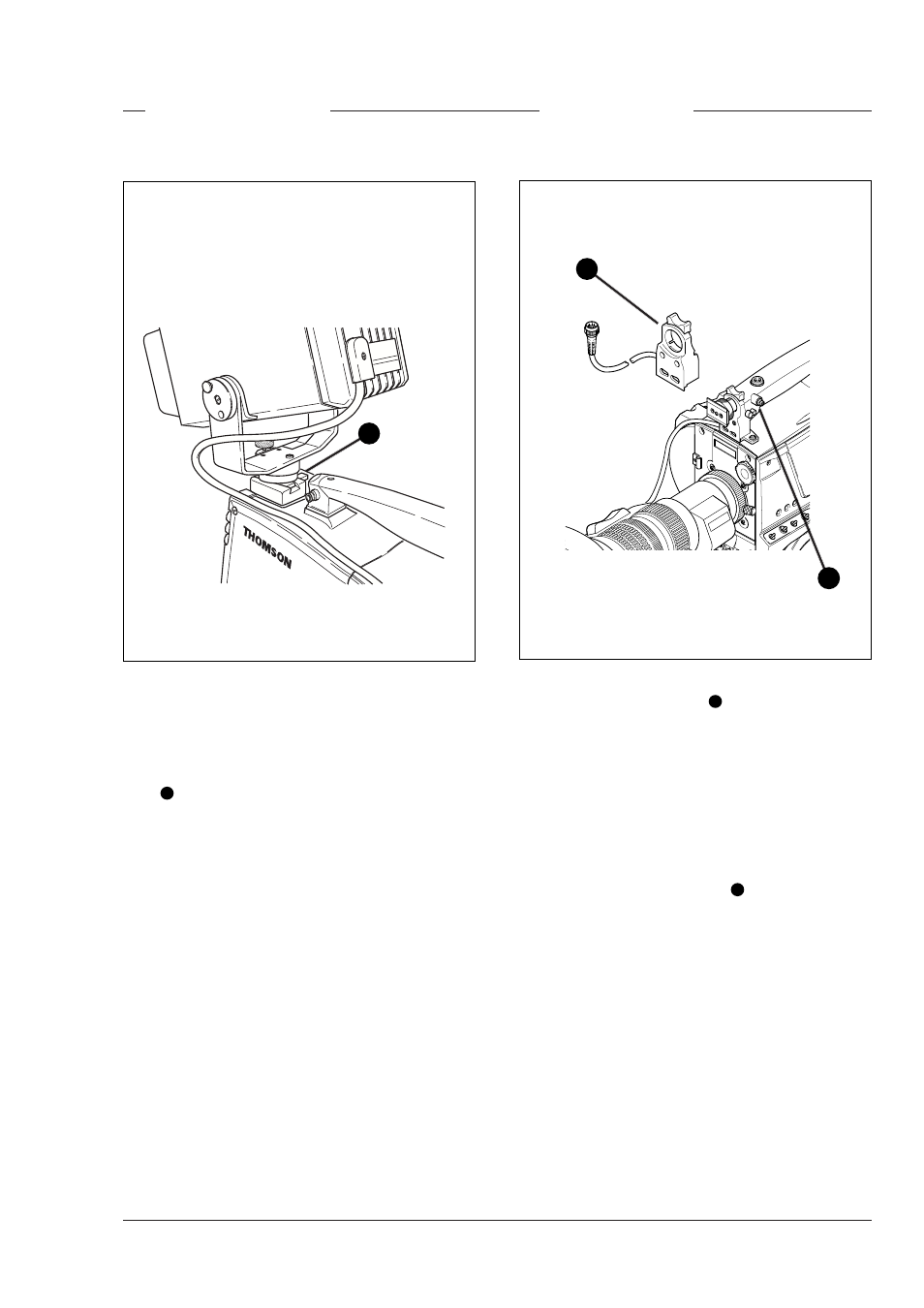 THOMSON