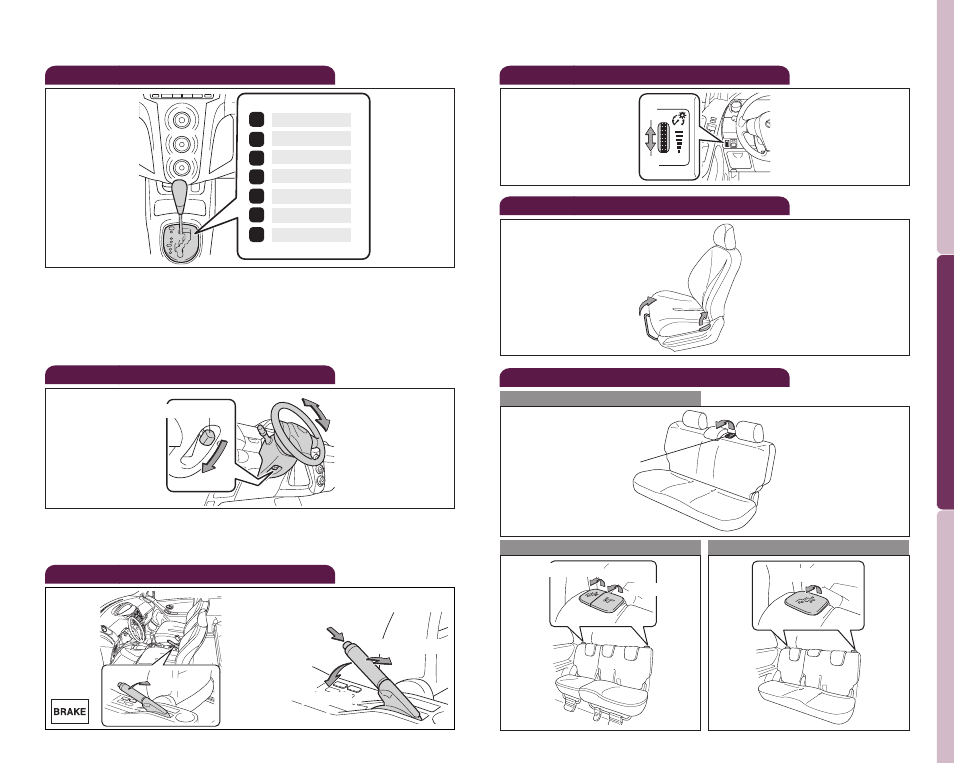 BRAKE