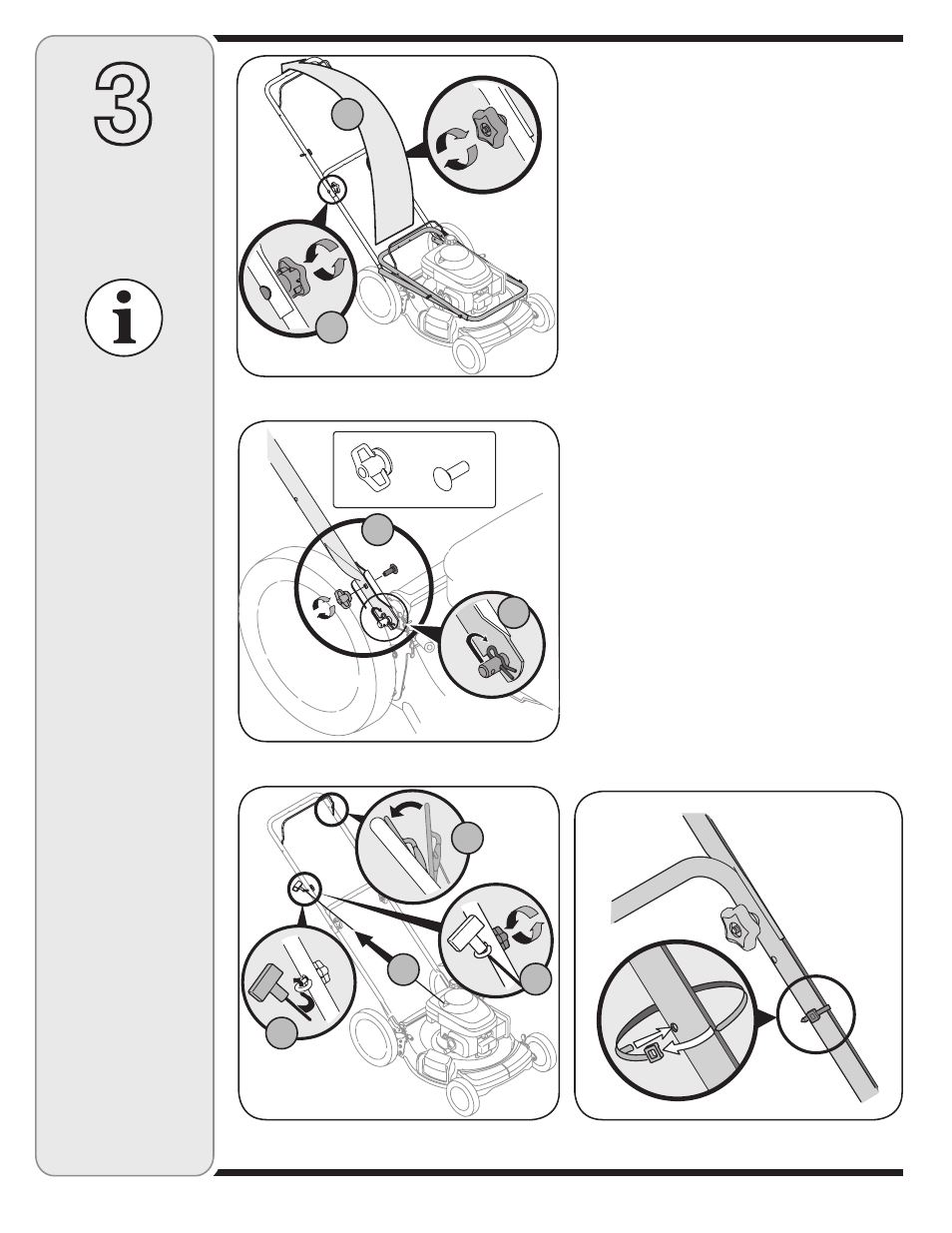 3