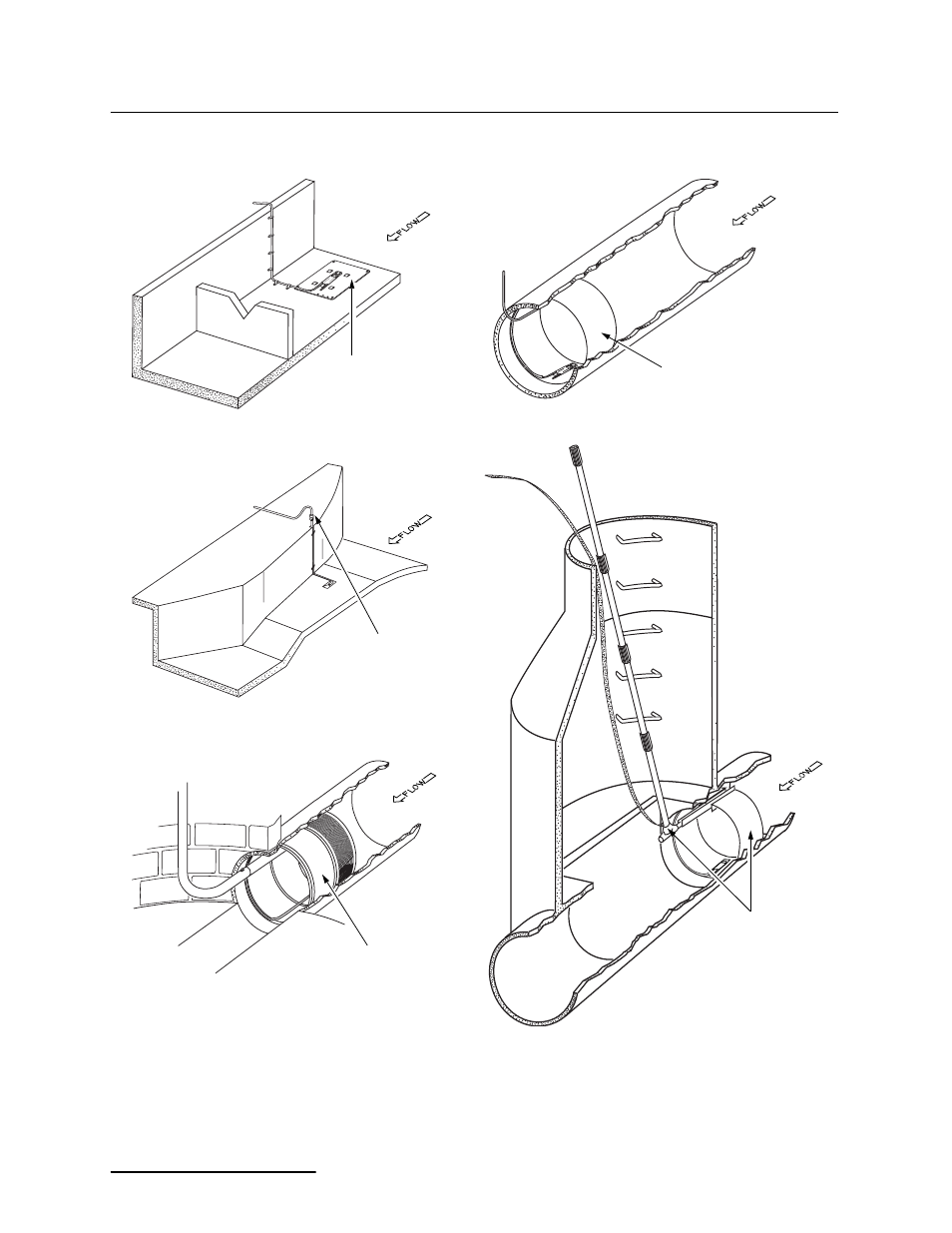 FLOW

FLOW

FLOW

FLOW

FLOW