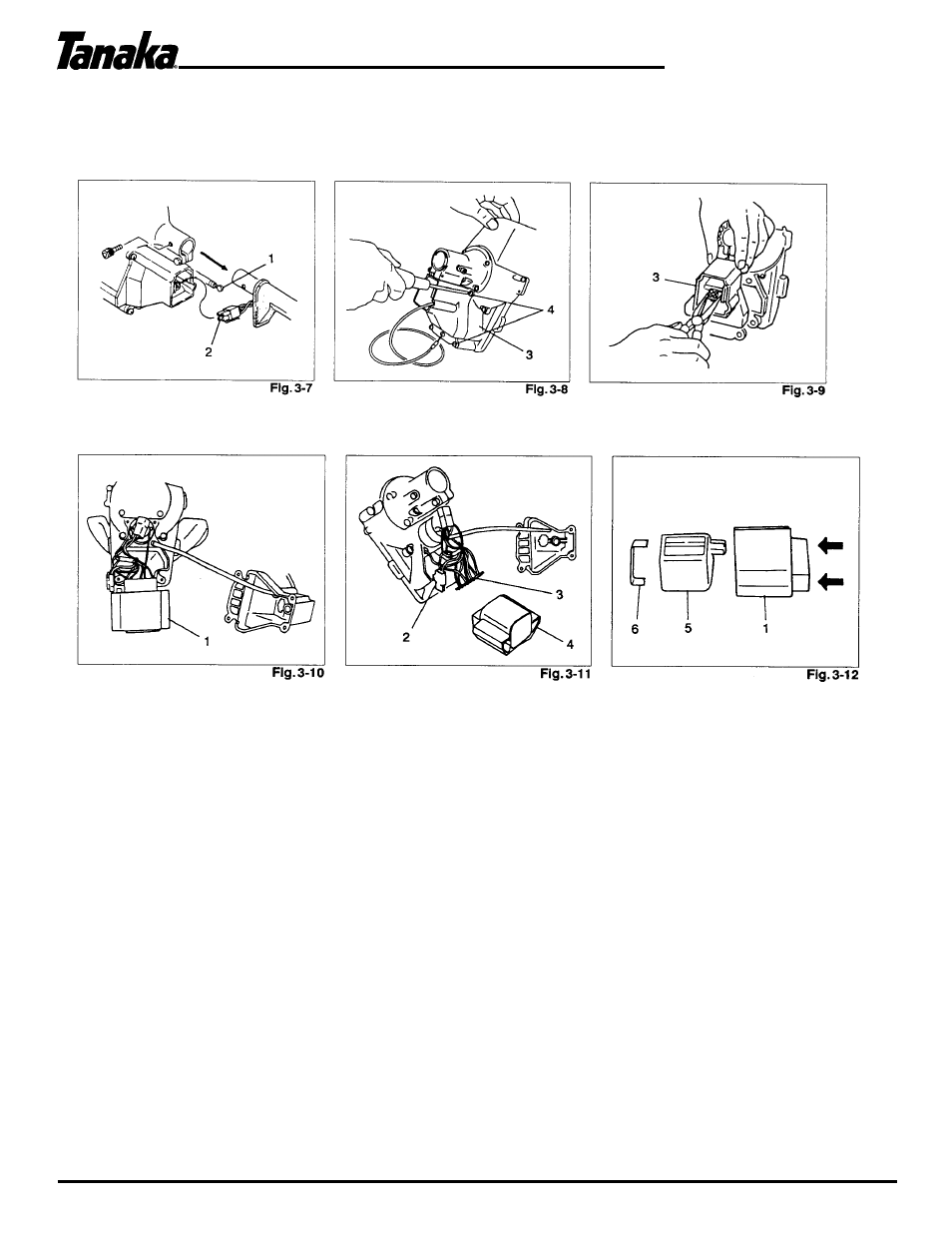 Tanaka

1

2

Fig. 3-7

4

3

Fig. 3-8

3

Fig. 3-9

1

Fig. 3-10

3

2

4

Fig. 3-11

6 5 1

Fig. 3-12