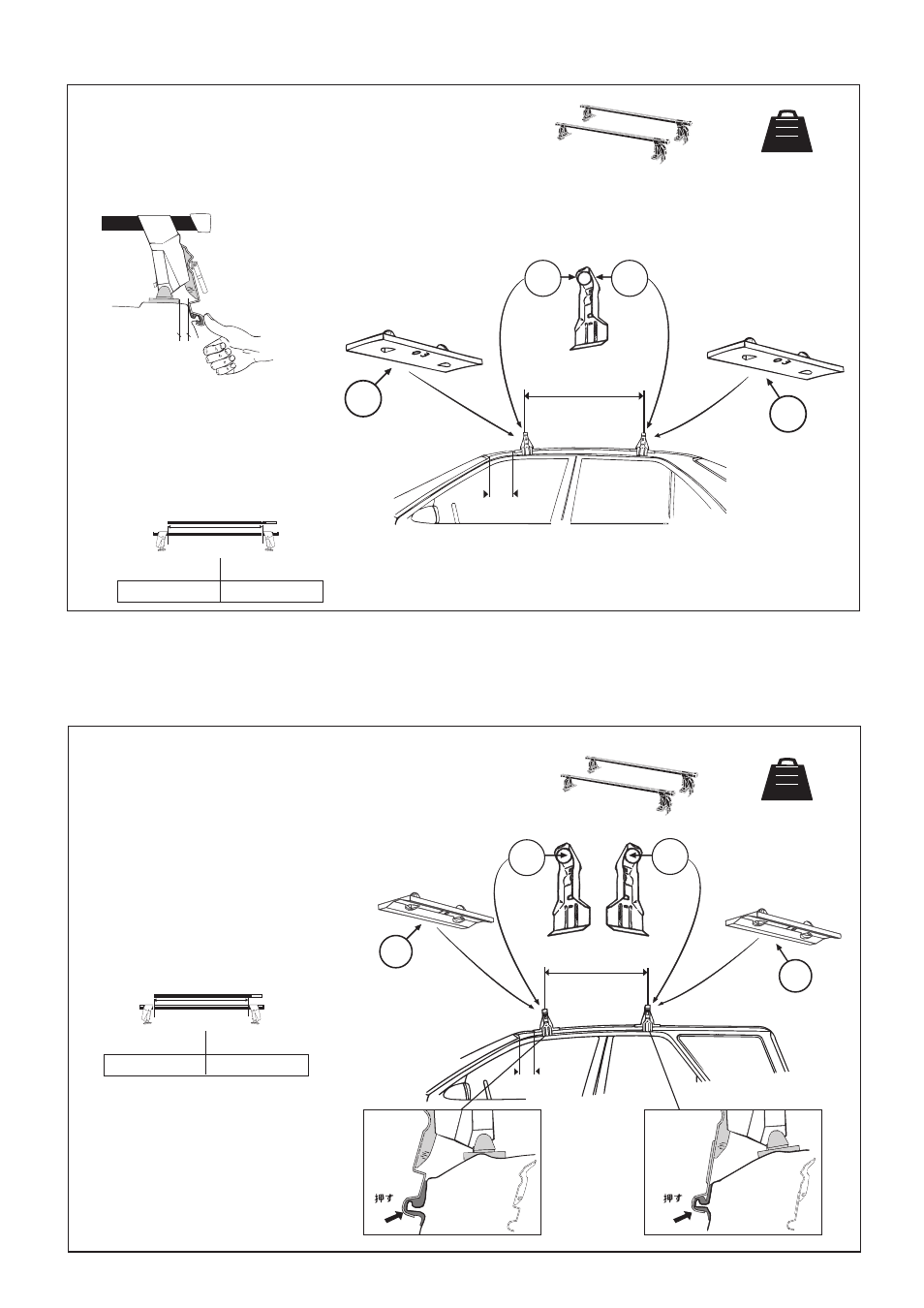 押す

押す