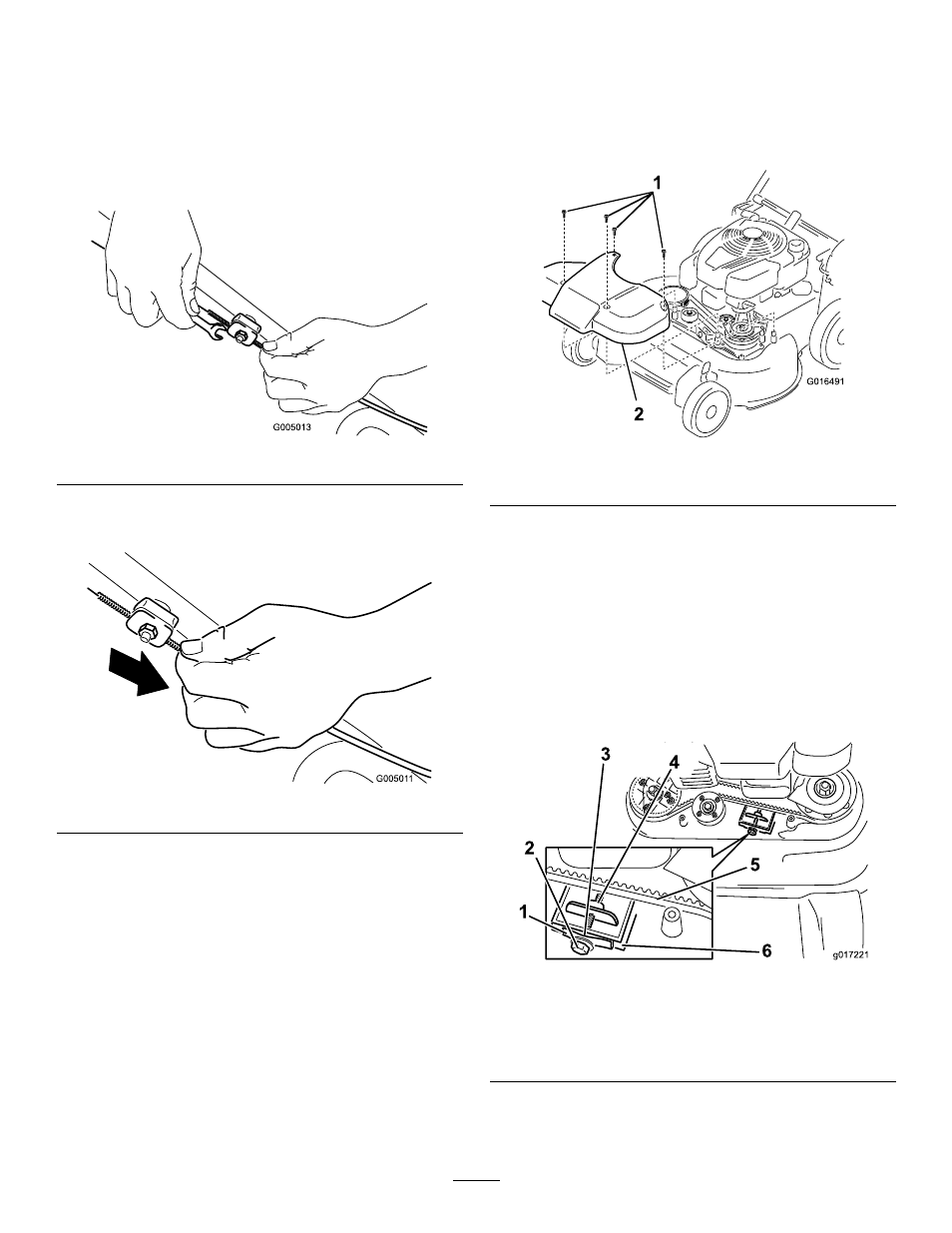 G005013

G005011

1

2

G016491

3

4

2

5

1

6

g017221