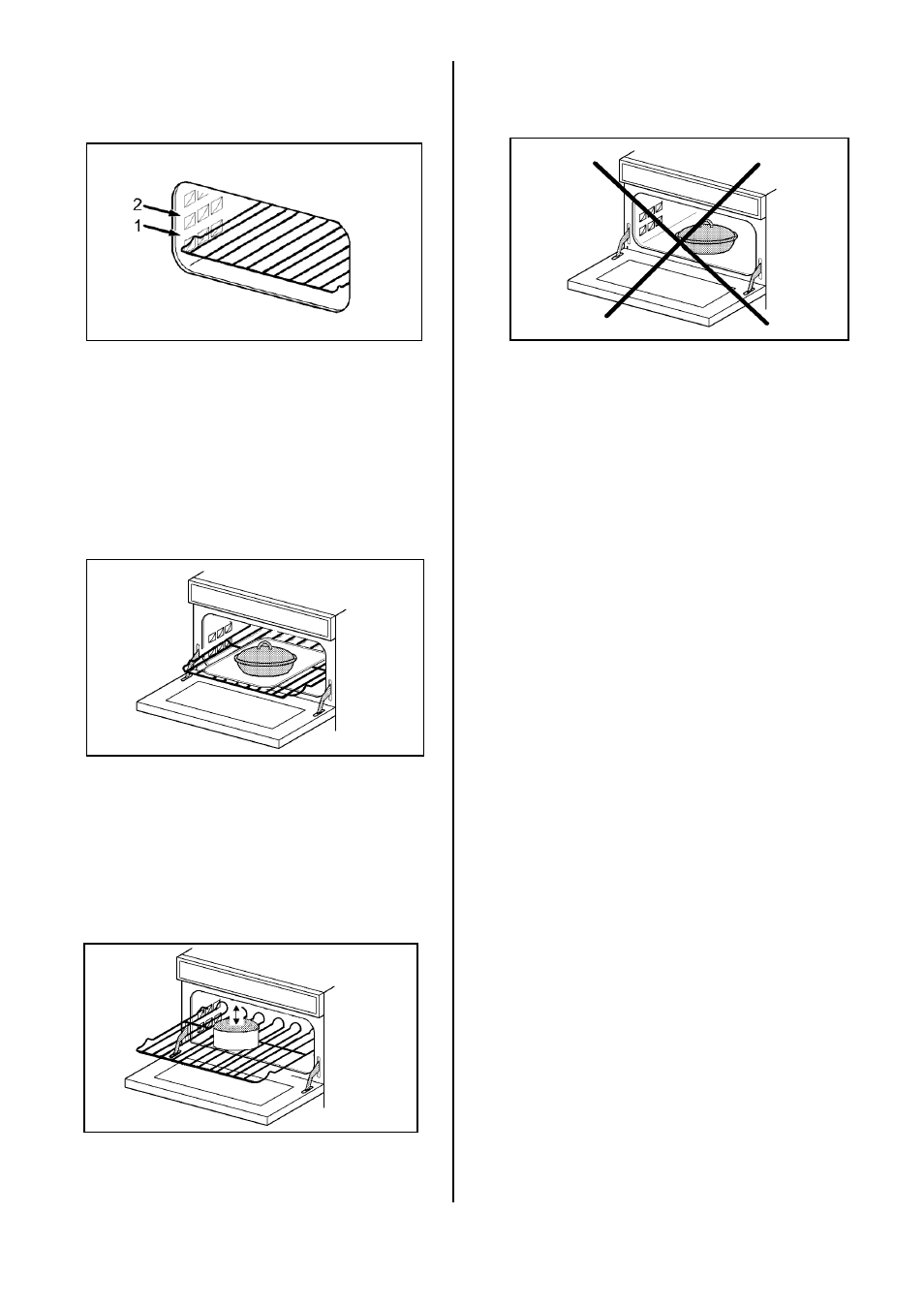 2
1