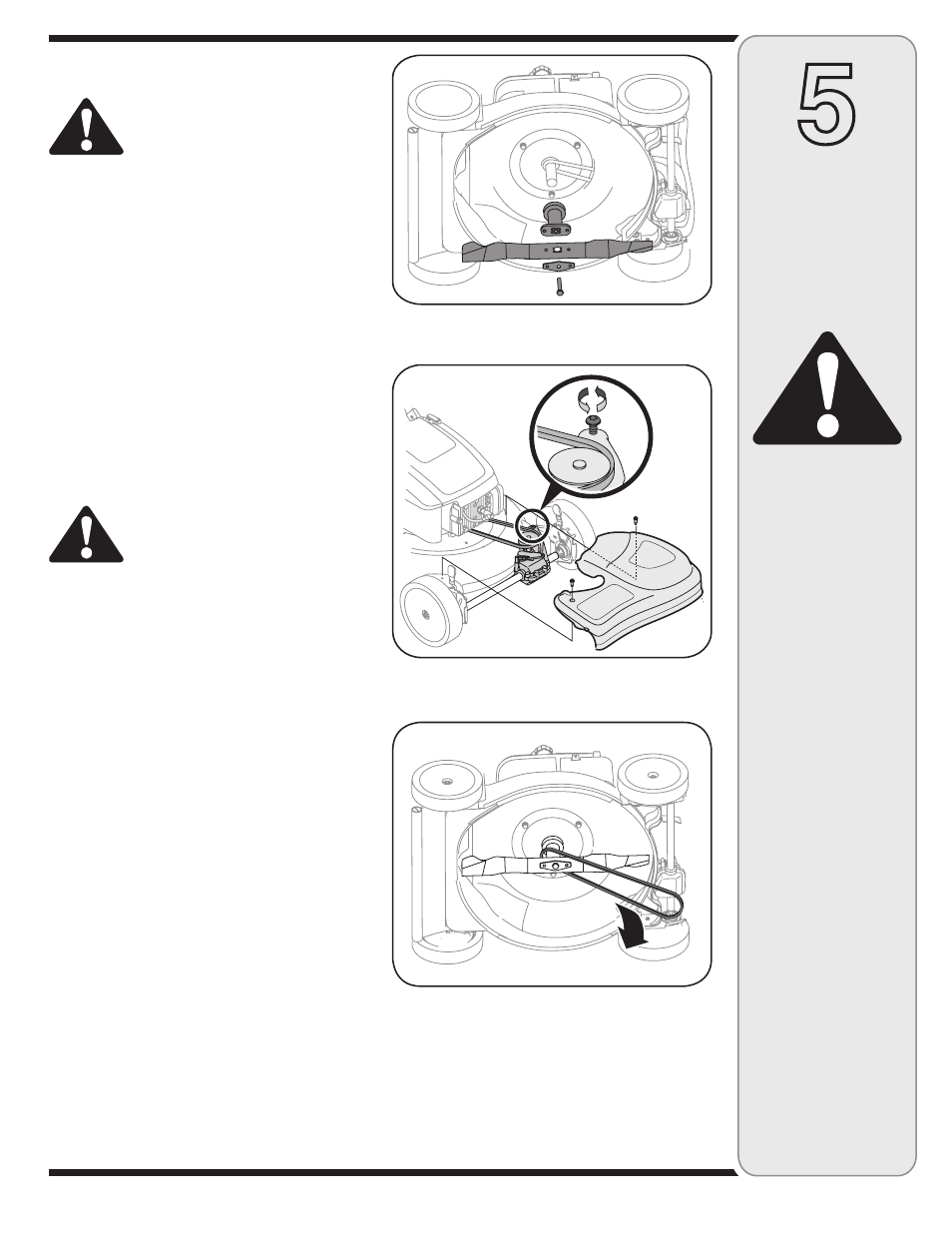 5