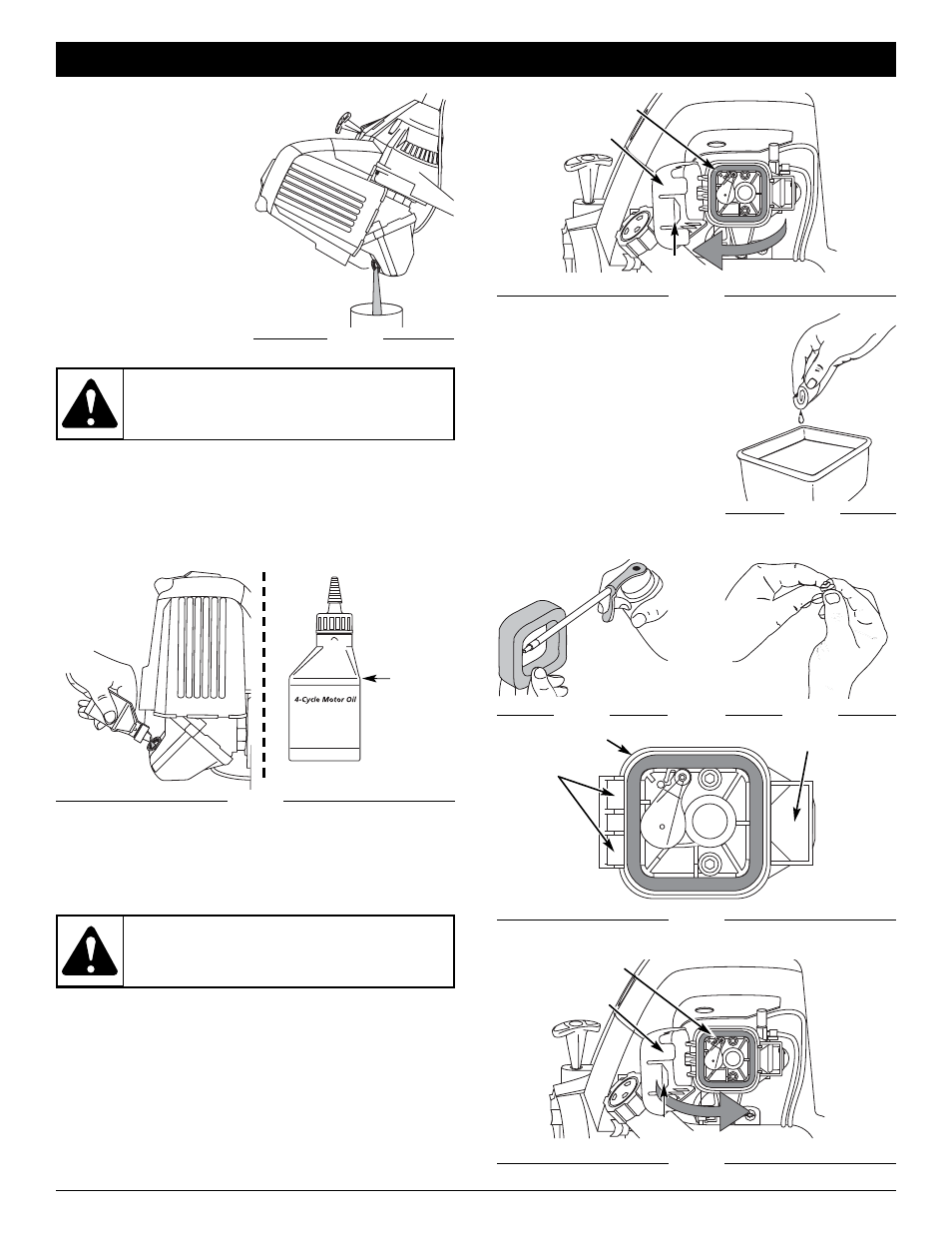 4-Cycle Motor Oil