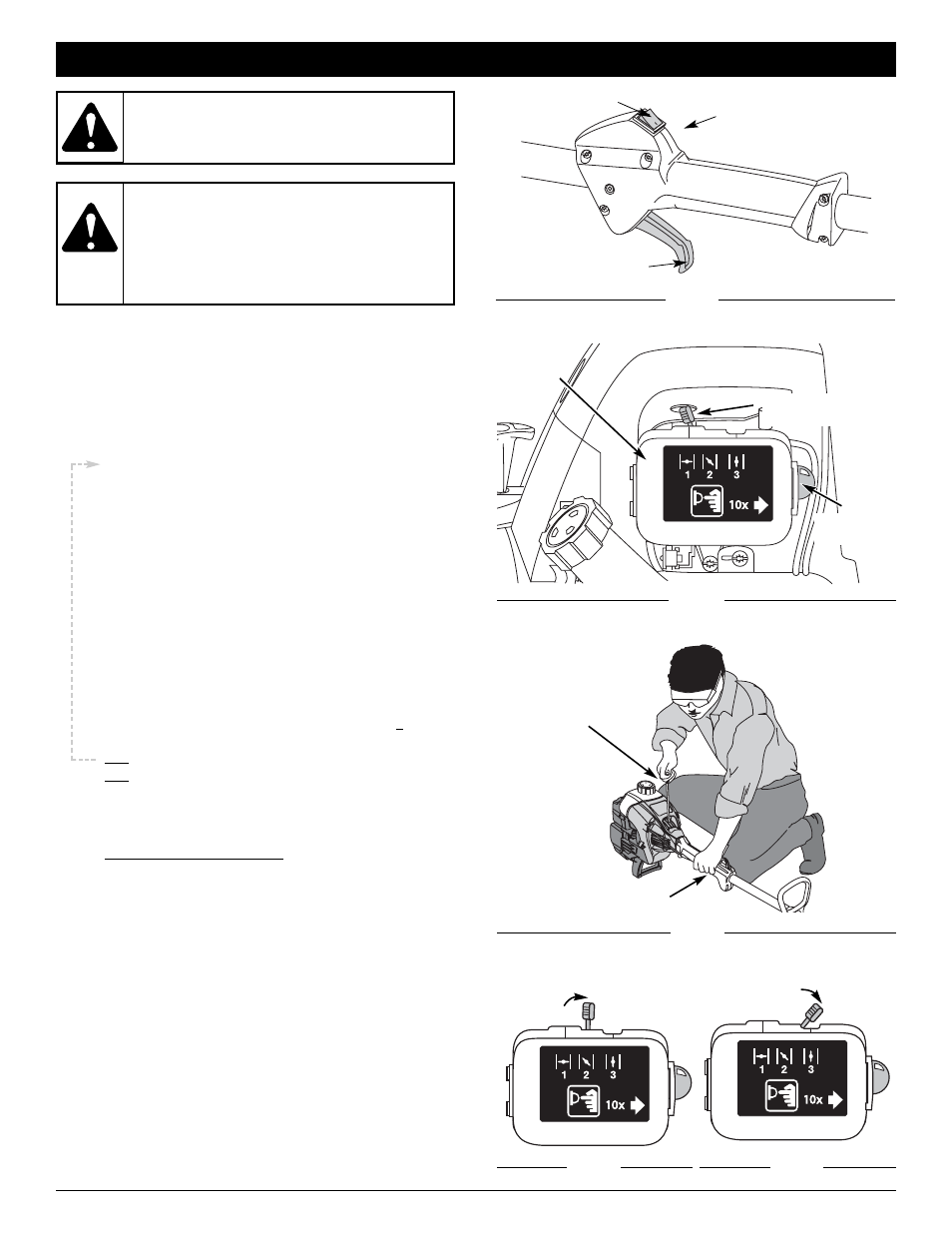 1 2 3

10x

1 2 3

10x

1 2 3

10x