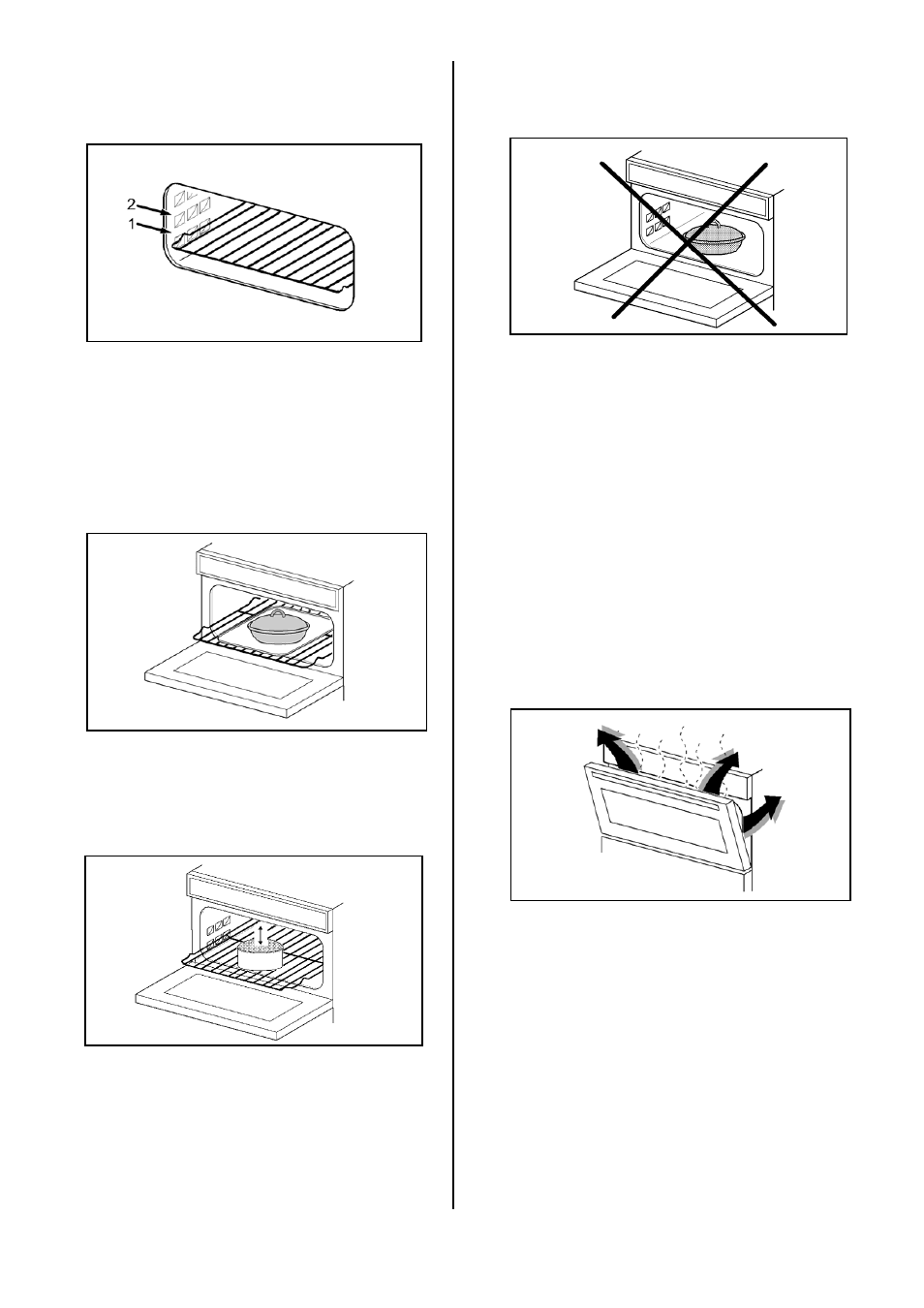 2
1