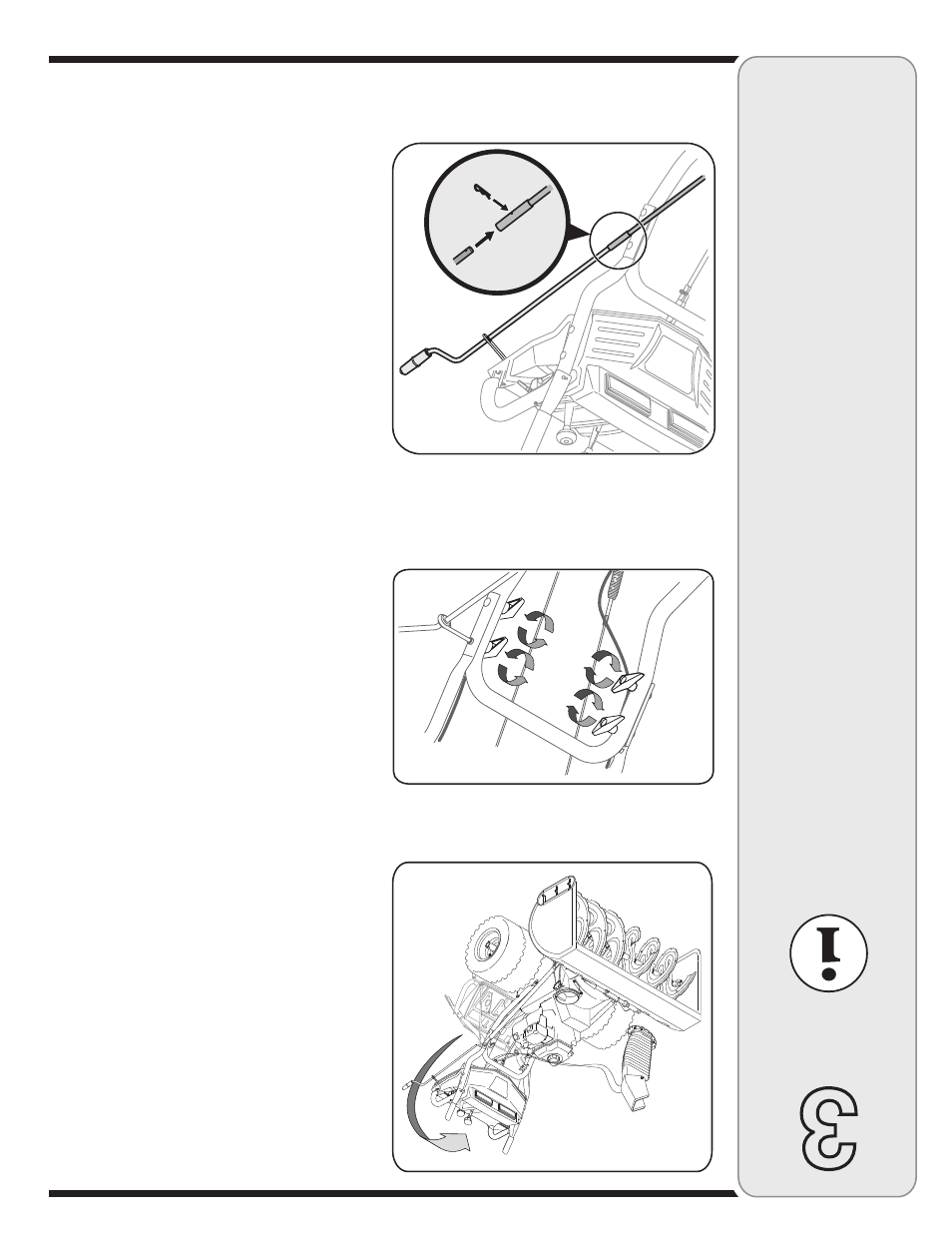 !

3