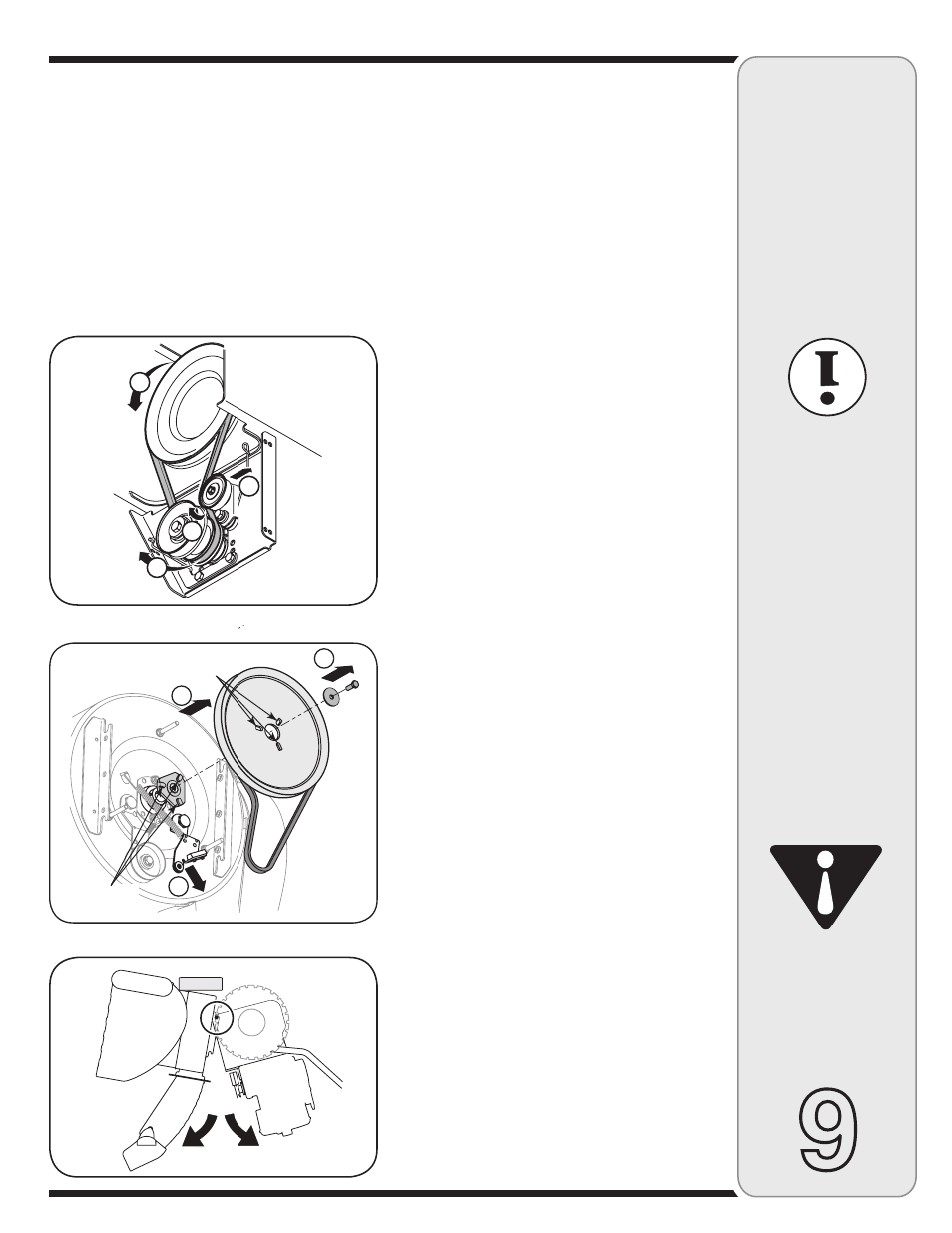 9