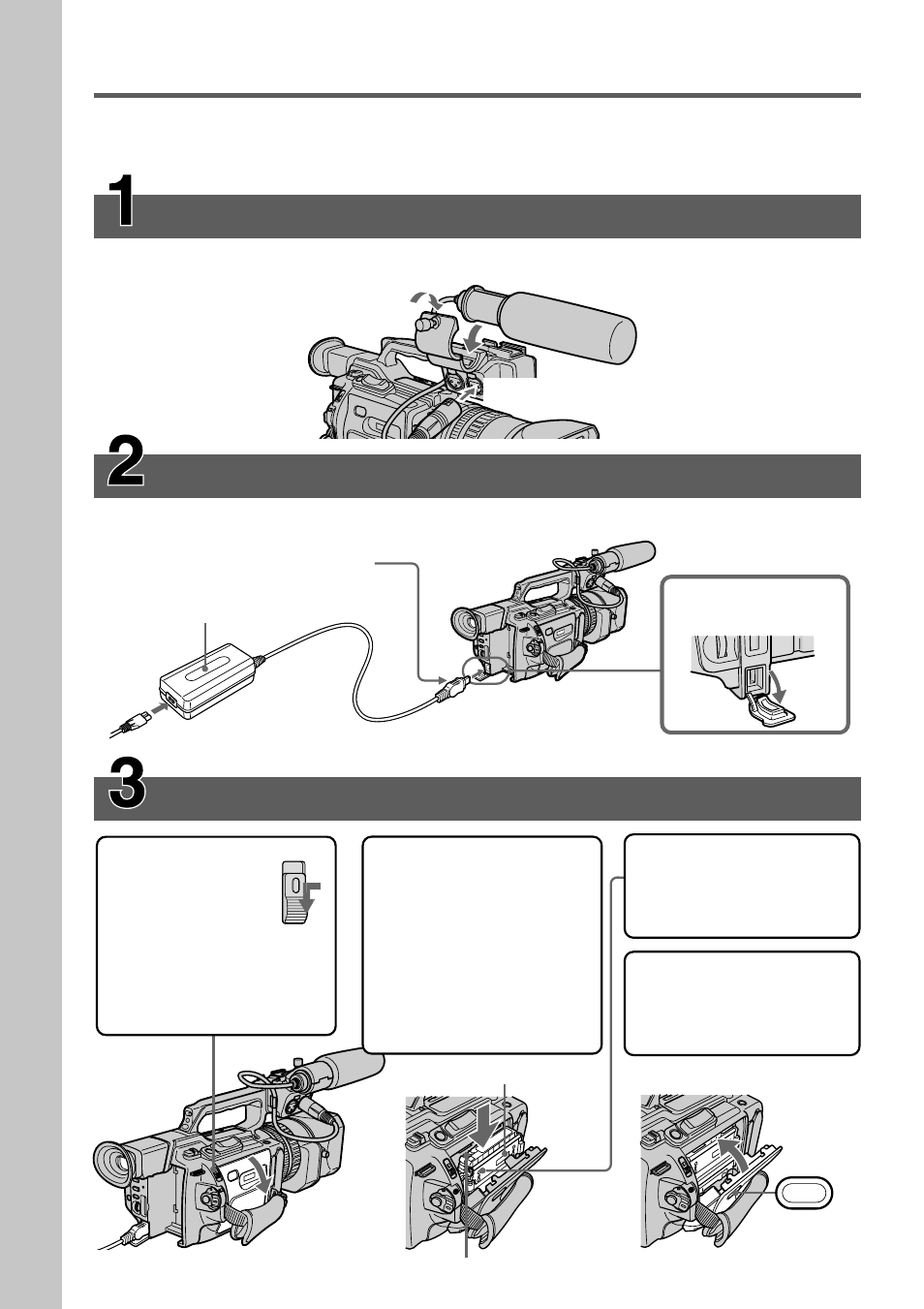 1

2

3