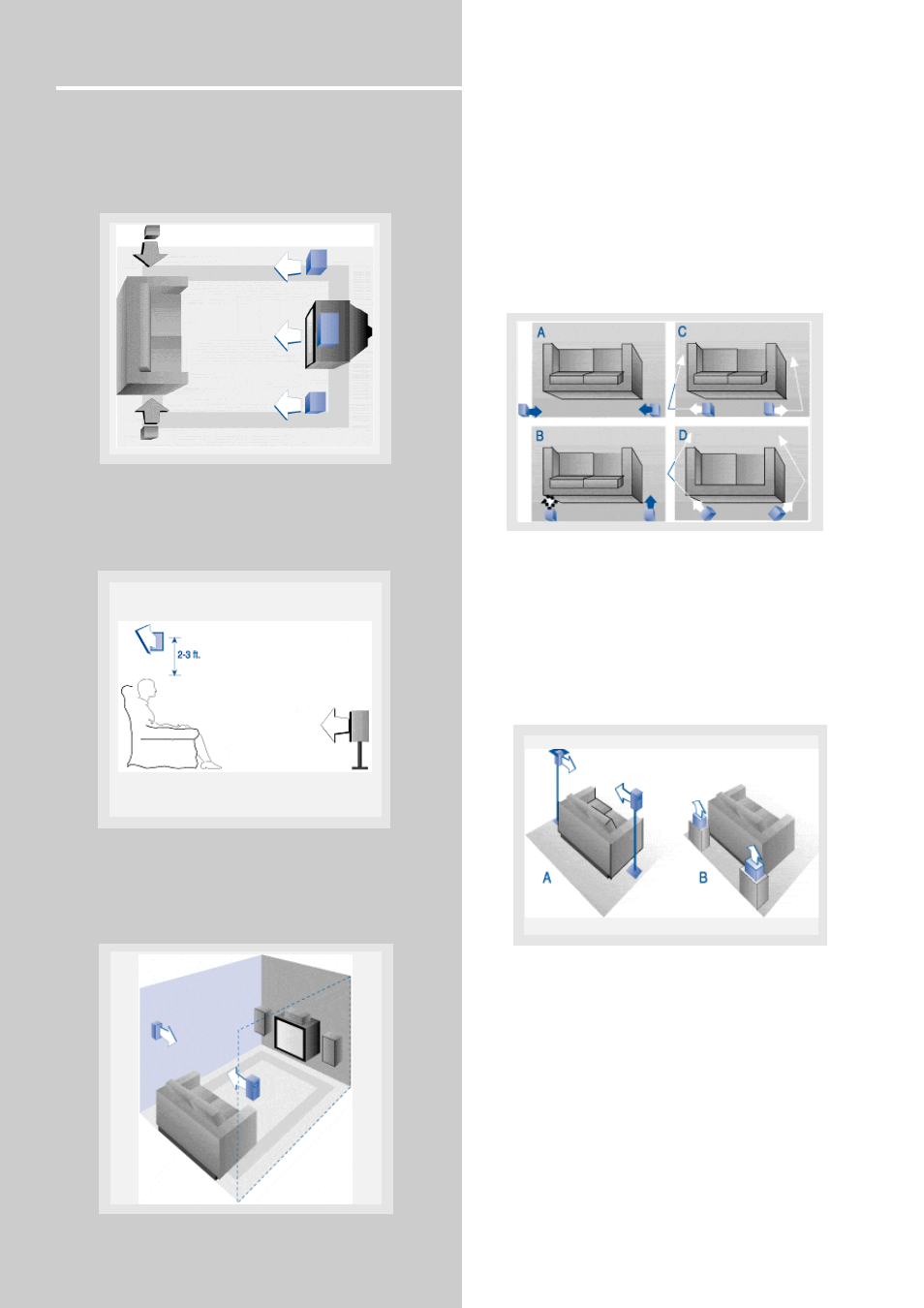 2-3 ft.

A
C
B
D

A
B