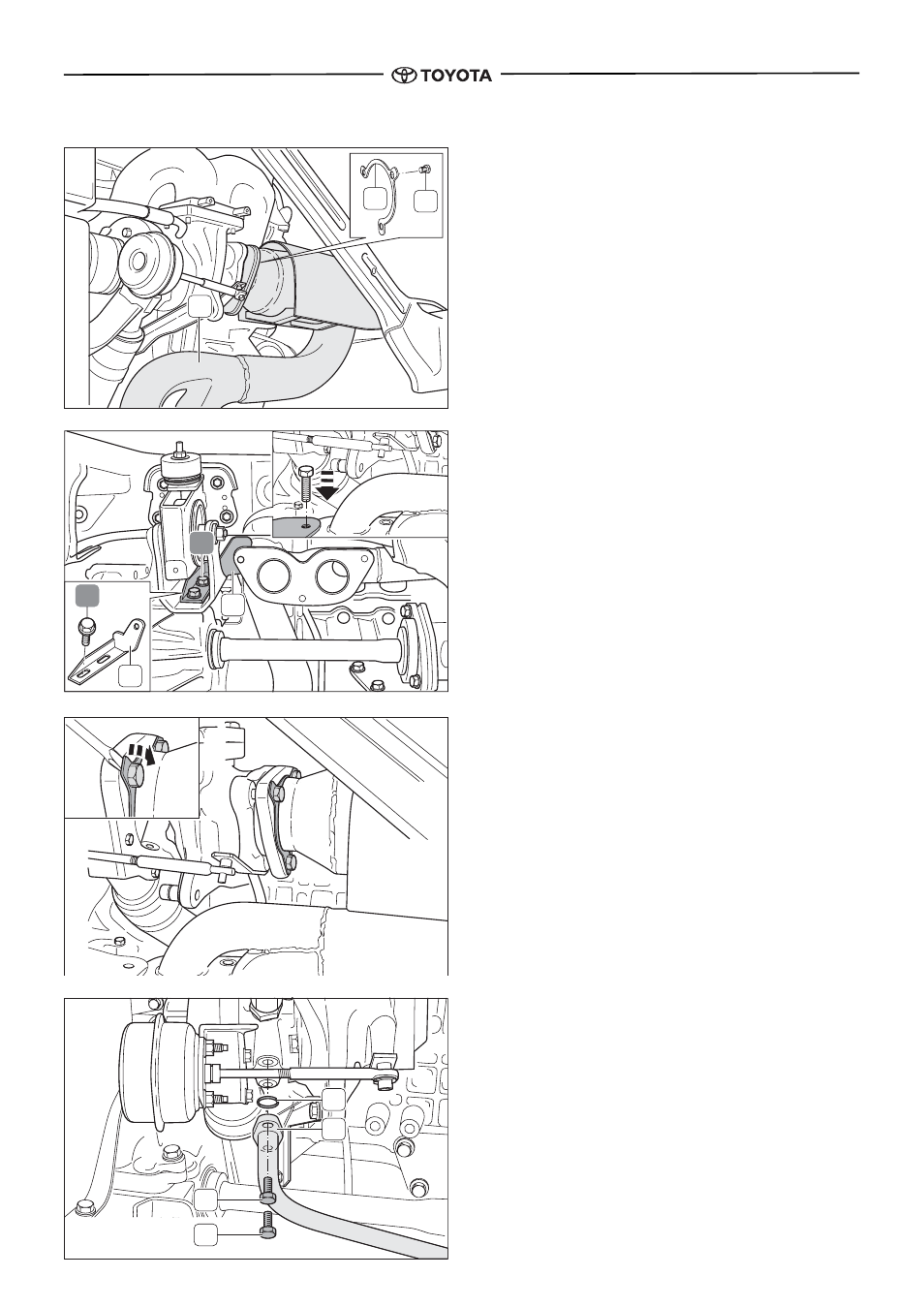 TOYOTA