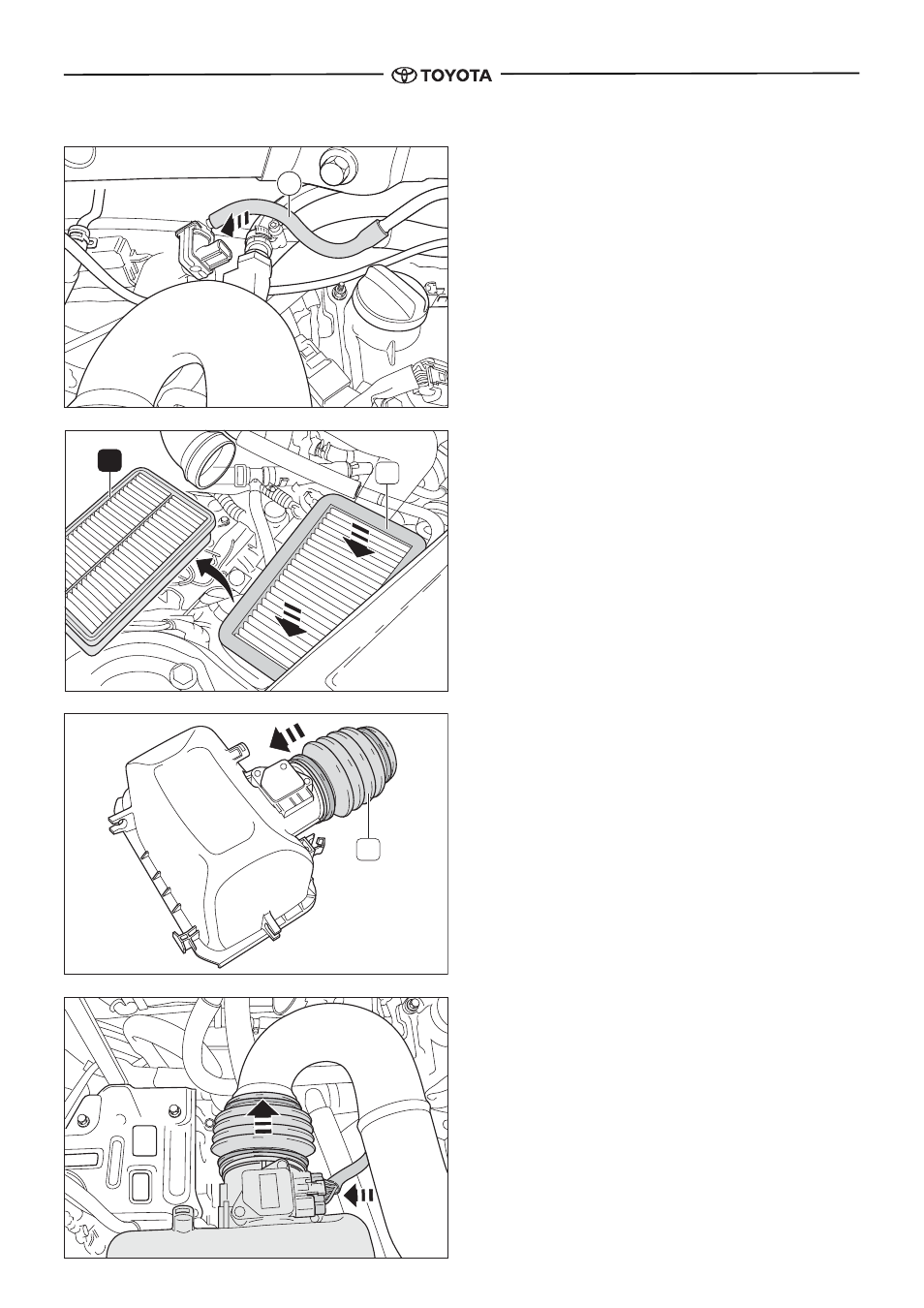 TOYOTA