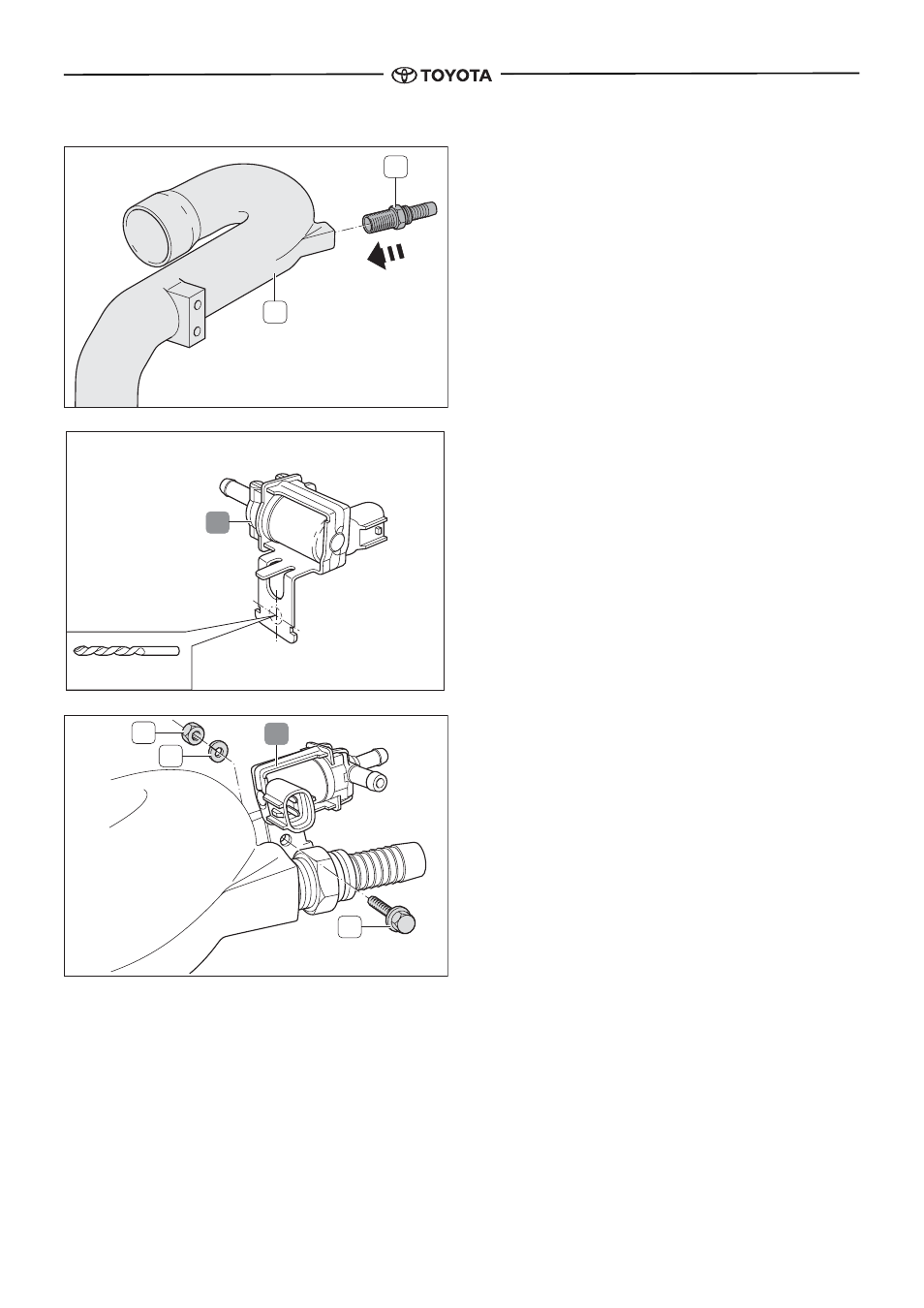 TOYOTA