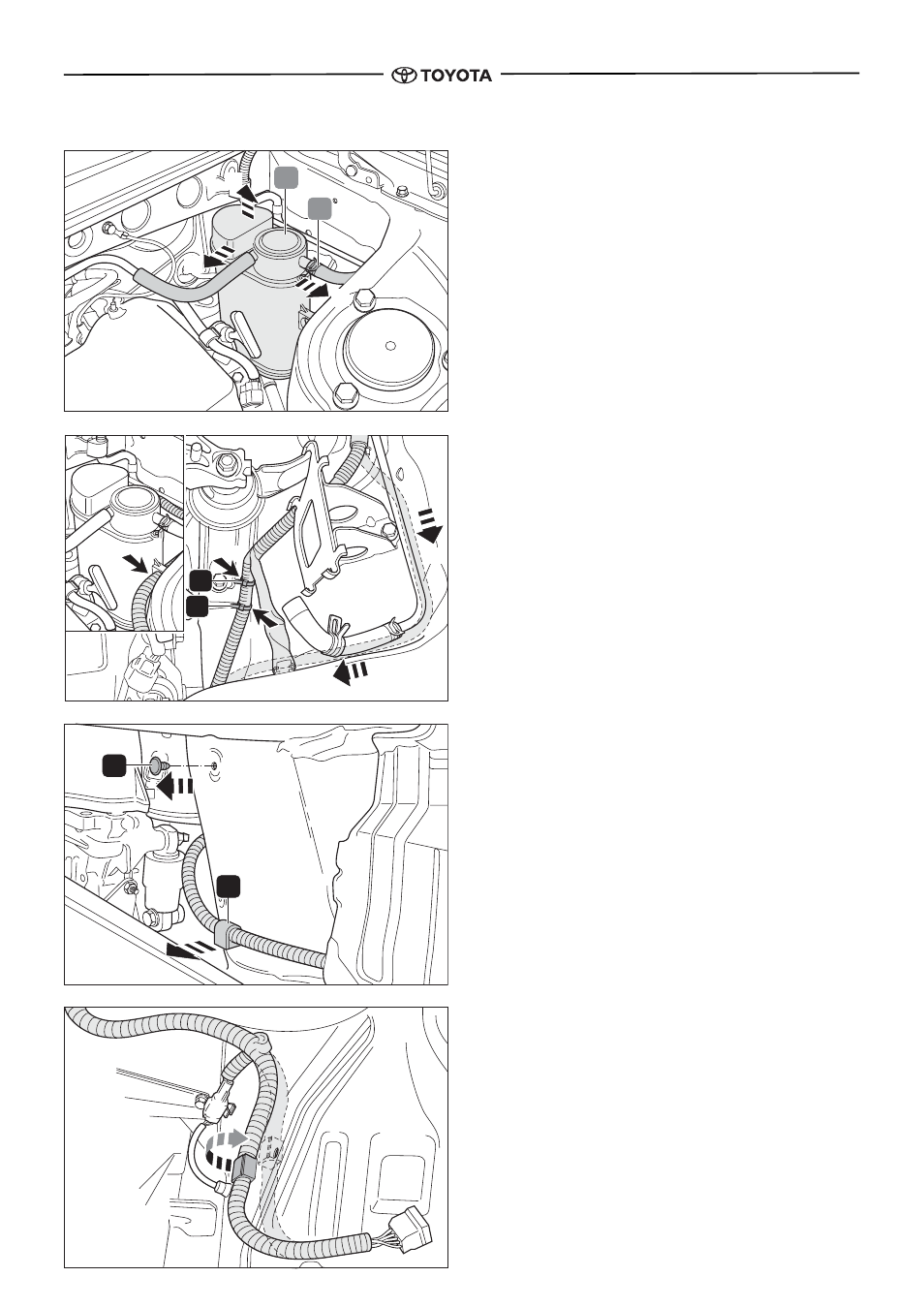 TOYOTA