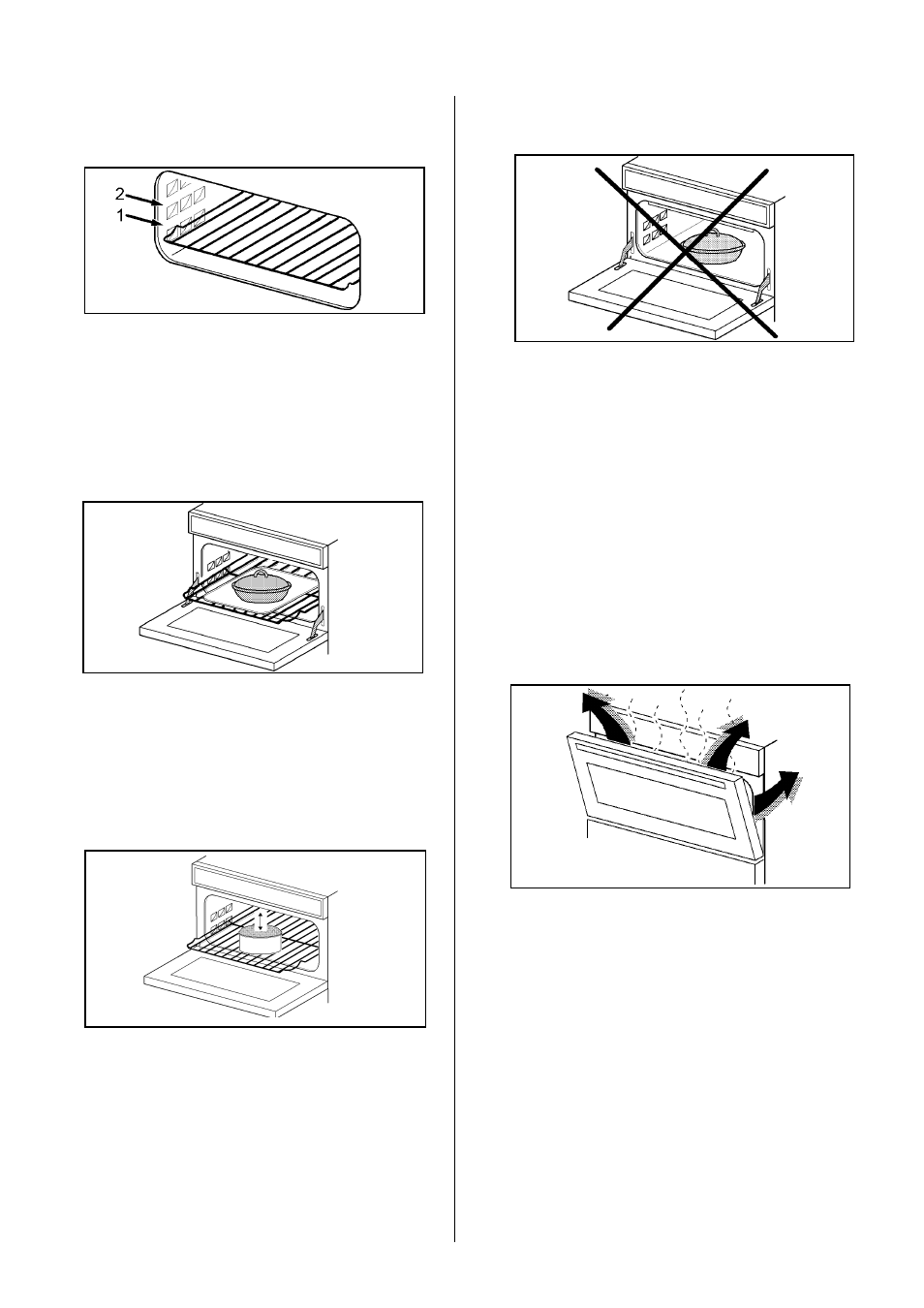 2
1