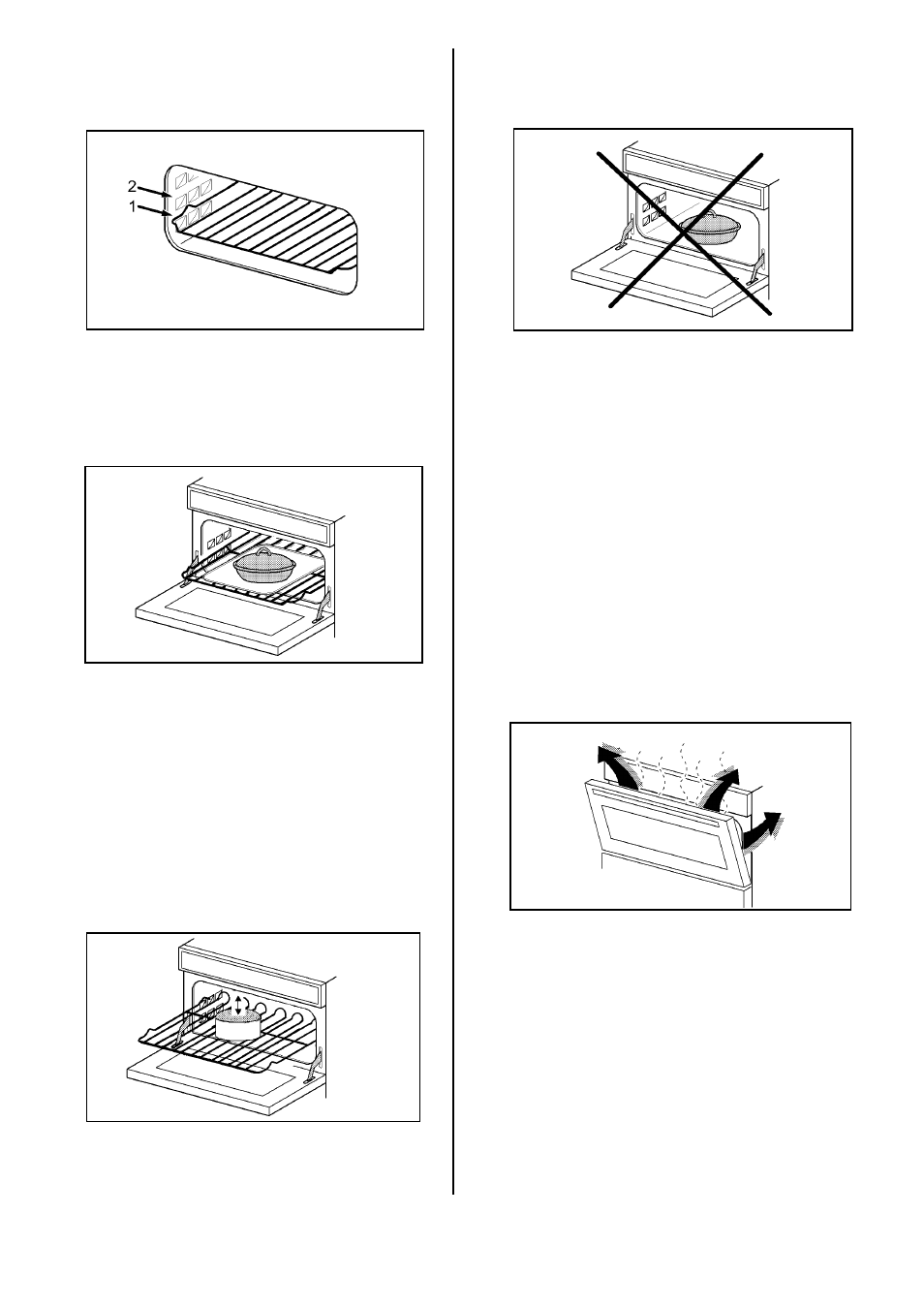 2
1