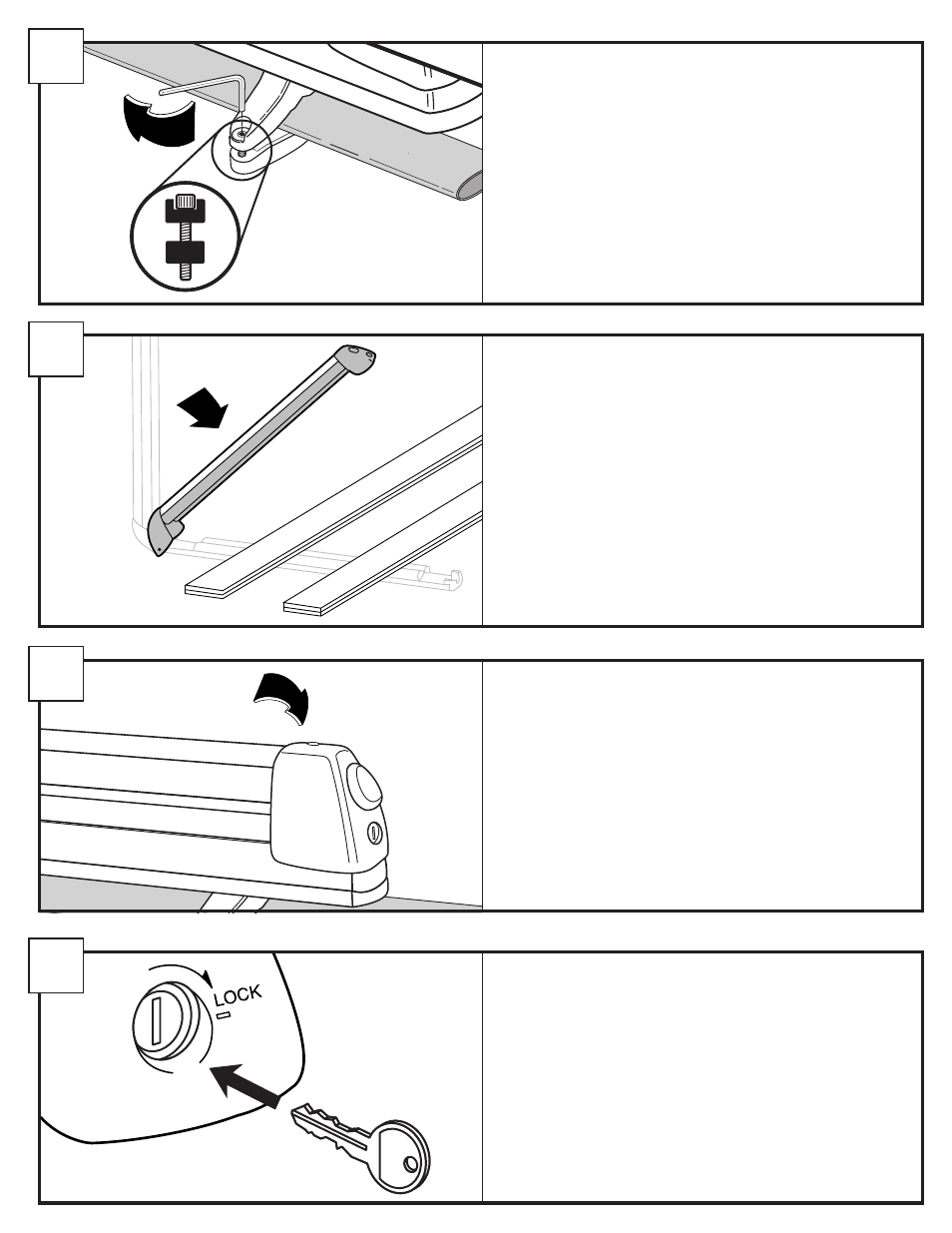 LOCK