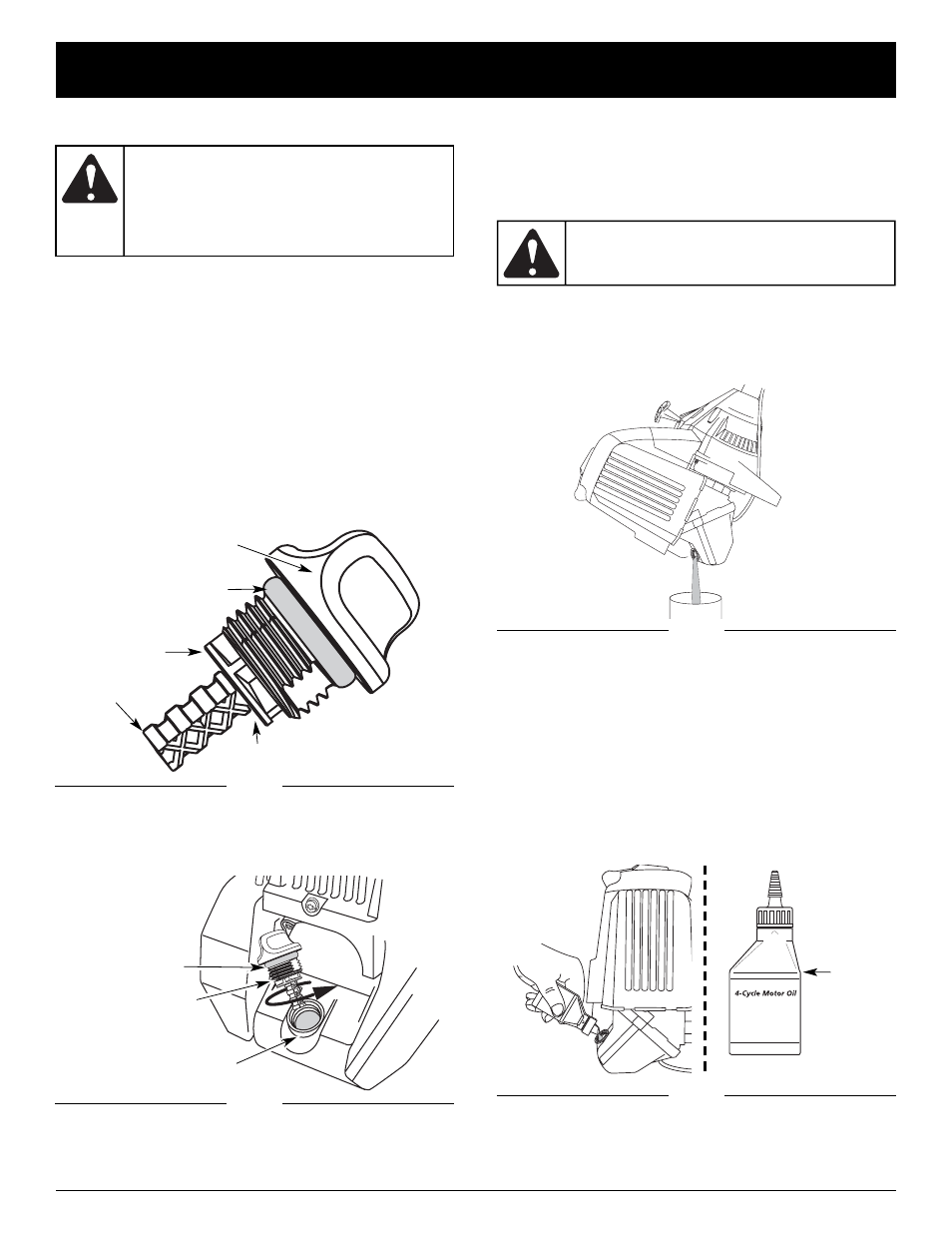 4-Cycle Motor Oil