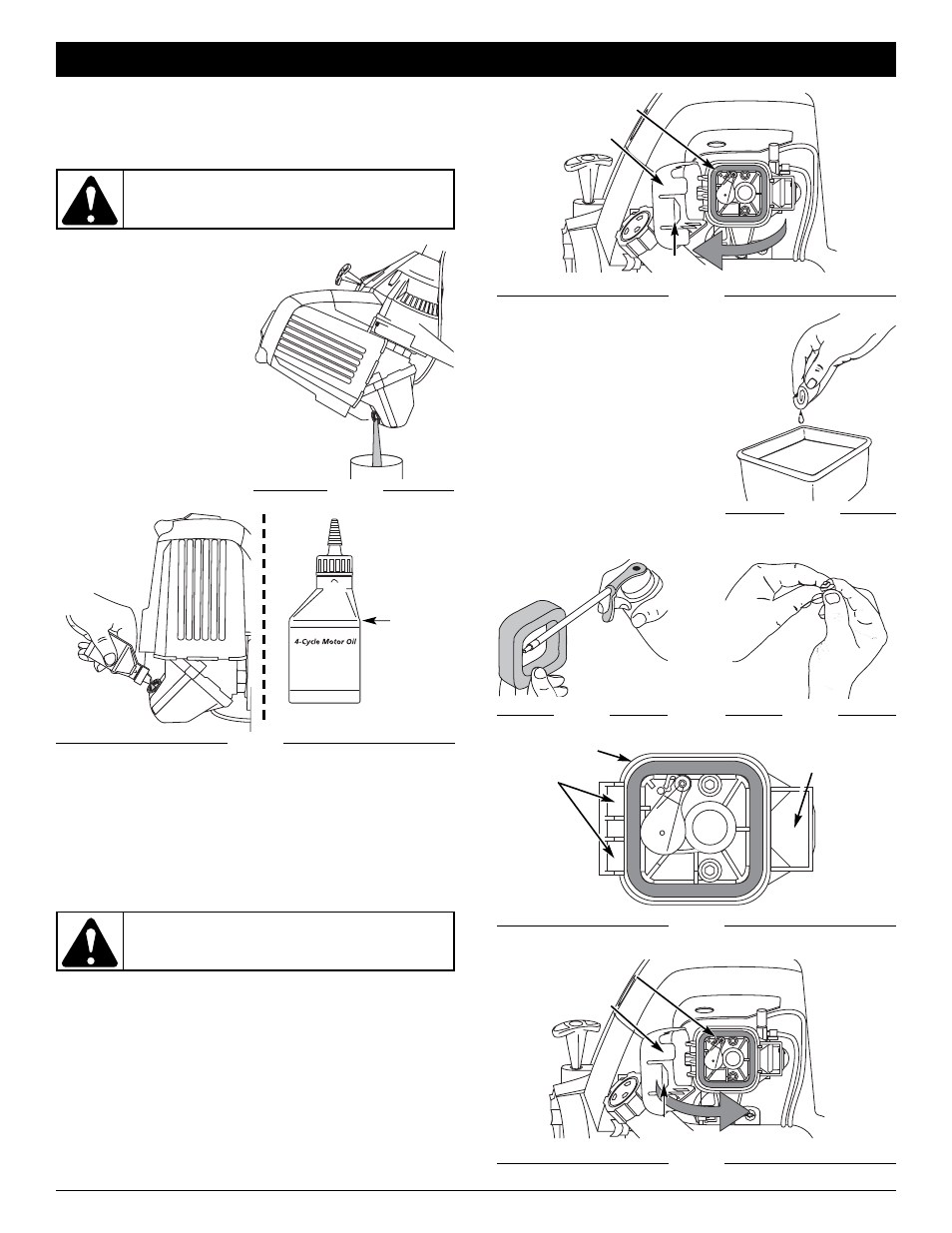 4-Cycle Motor Oil