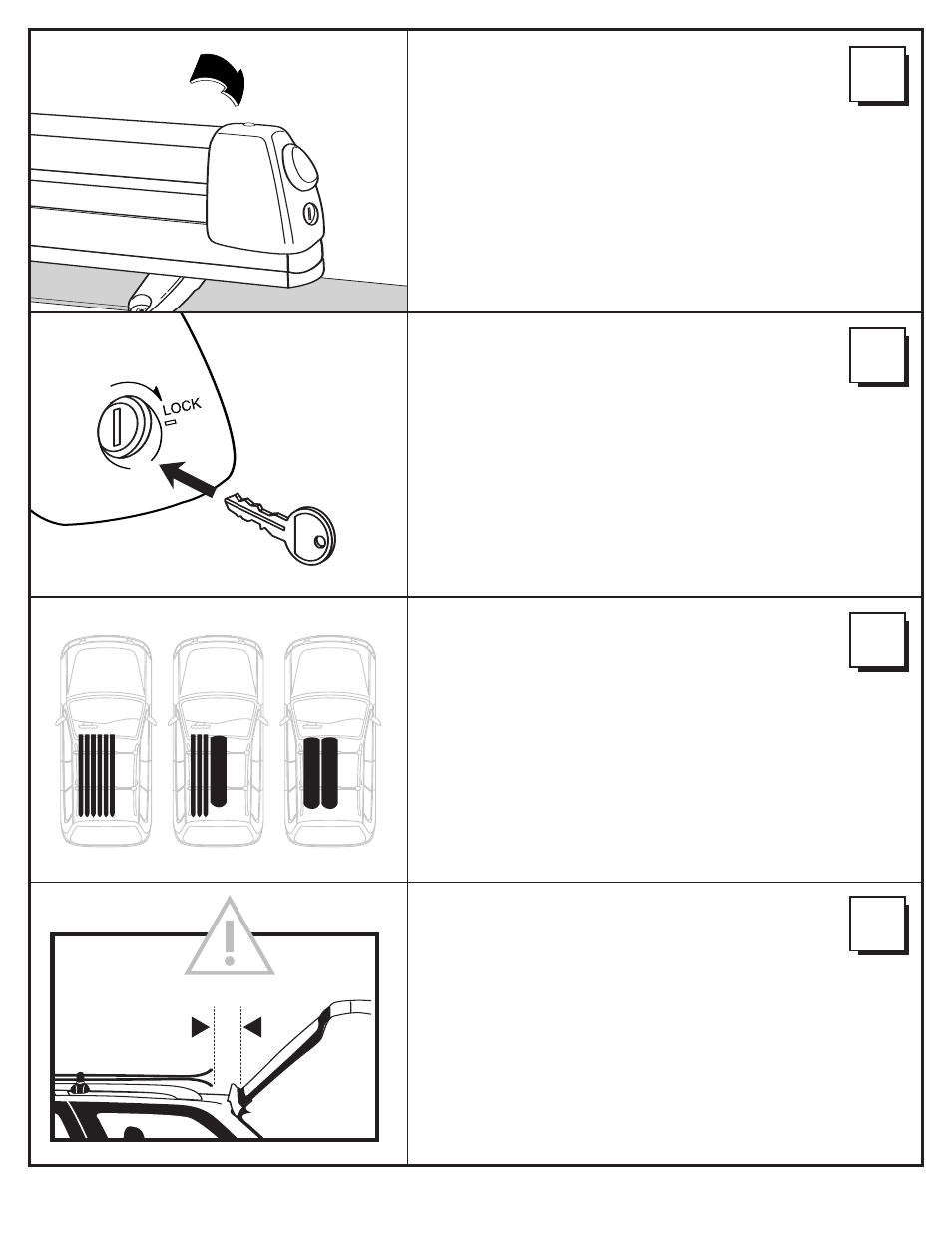 LOCK