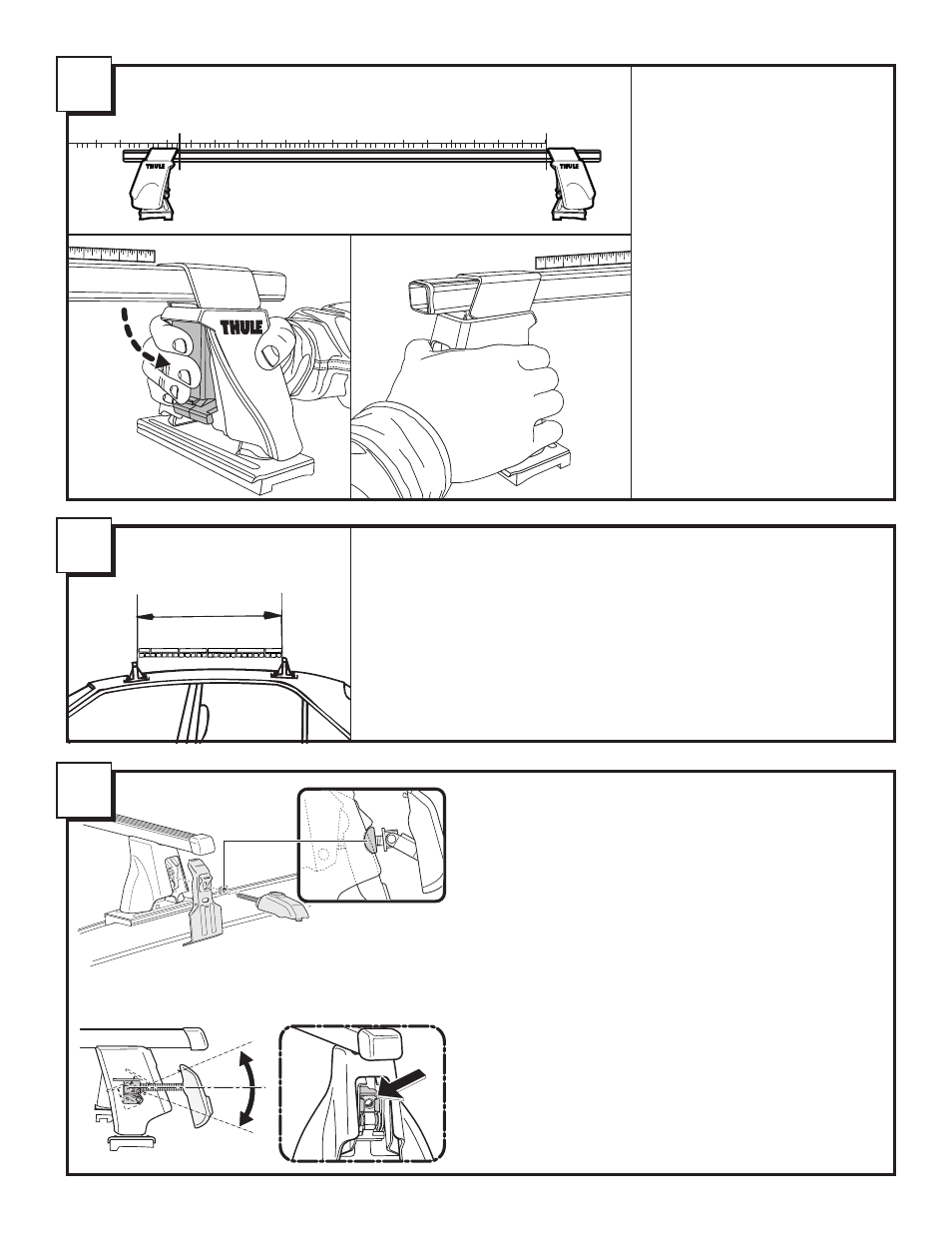 THULE

THULE

THULE