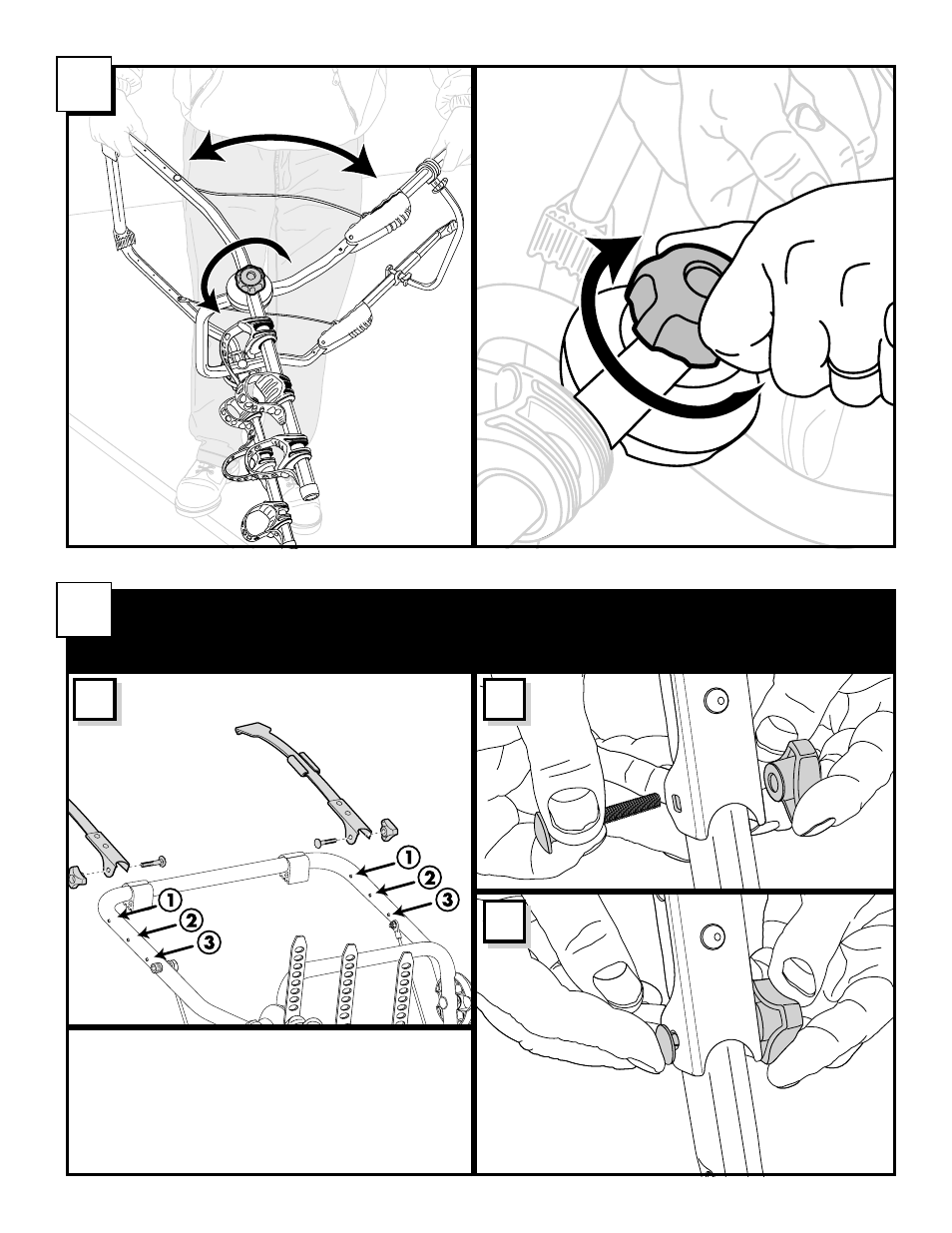 1
2
3
1
2
3