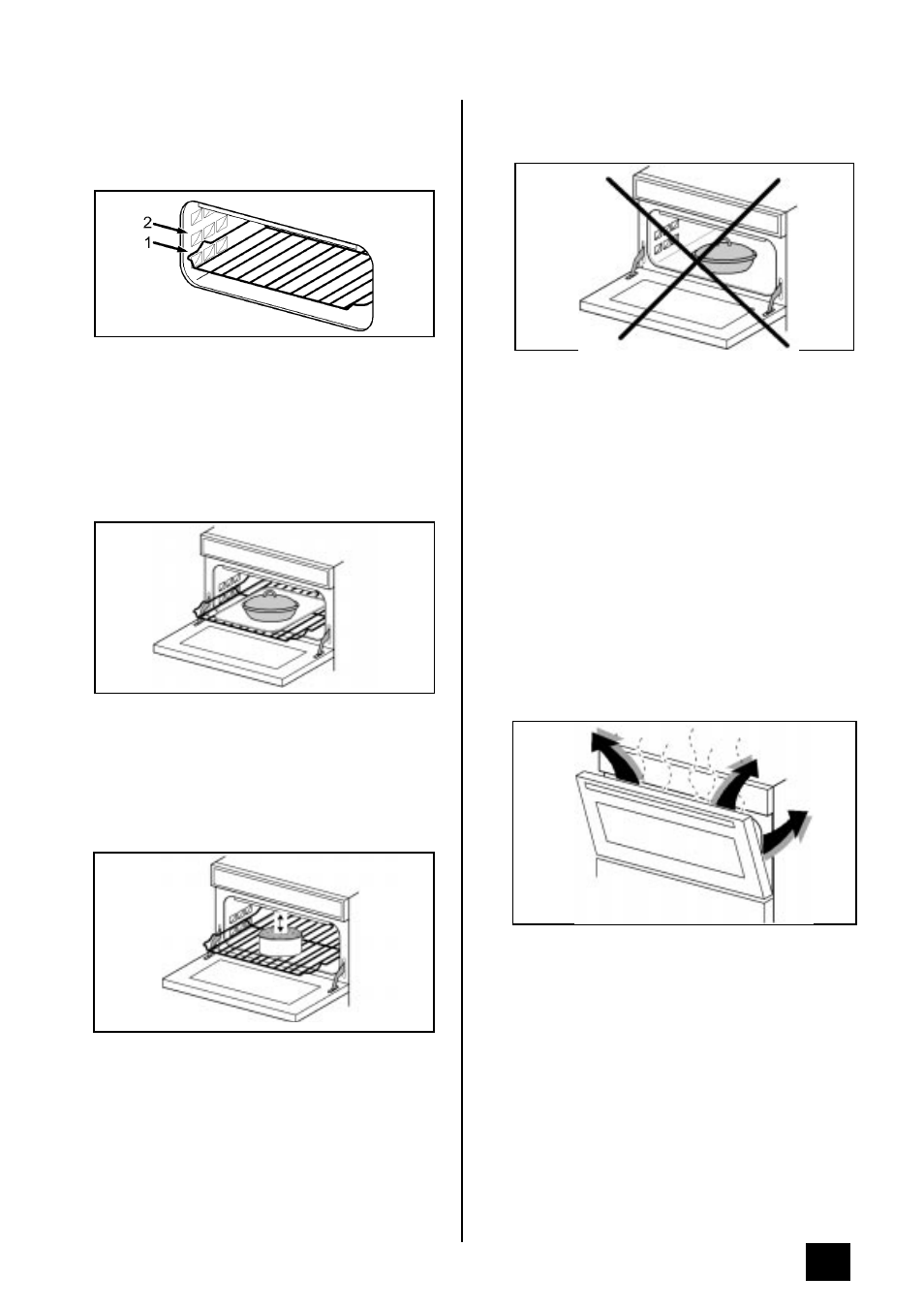 2
1